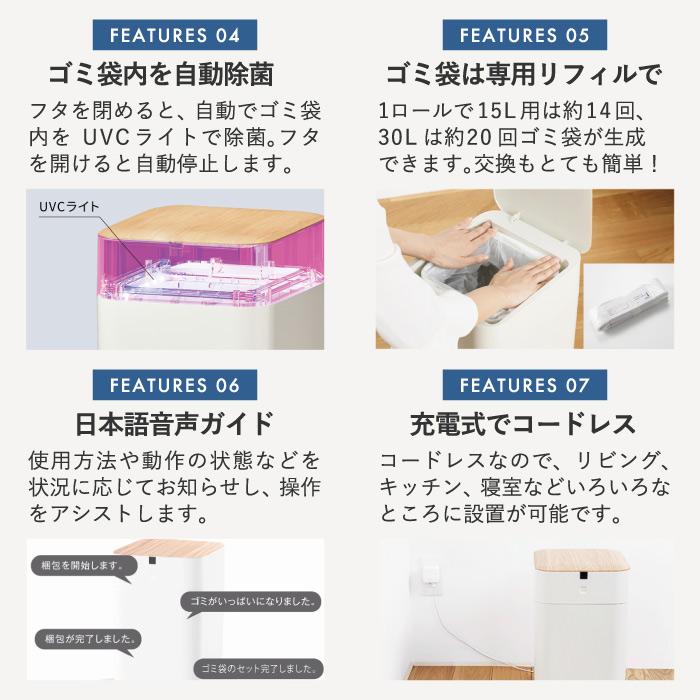 FEATURES 04

ゴミ袋内を自動除菌

フタを閉めると、自動でゴミ袋内を UVCライトで除菌。フタを開けると自動停止します。

UVCライト

FEATURES 05

ゴミ袋は専用リフィルで

1ロールで15L用は約14回、30L は約20回ゴミ袋が生成できます。交換もとても簡単！

FEATURES 06

日本語音声ガイド

使用方法や動作の状態などを状況に応じてお知らせし、操作をアシストします。

梱包を開始します。

ゴミがいっぱいになりました。

梱包が完了しました。

ゴミ袋のセット完了しました。

FEATURES 07

充電式でコードレス

コードレスなので、リビング、キッチン、寝室などいろいろなところに設置が可能です。