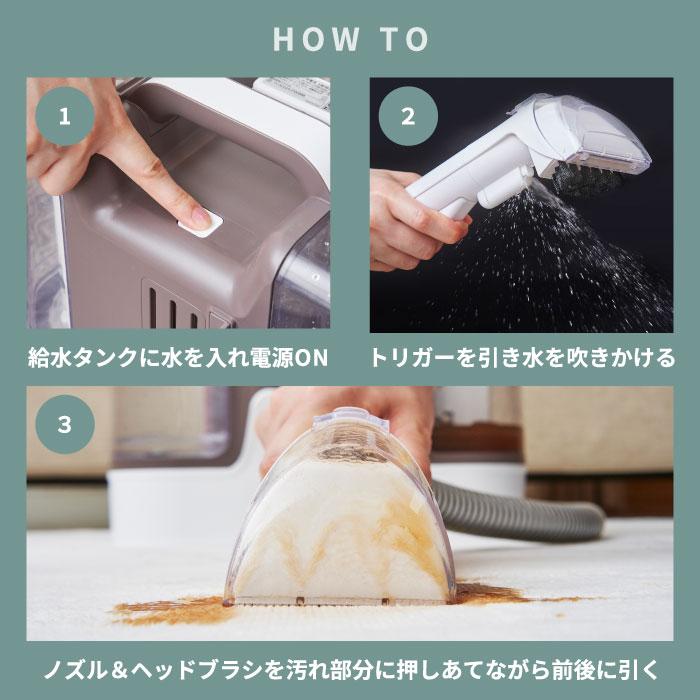 HOW TO

1

給水タンクに水を入れ電源ON

2

トリガーを引き水を吹きかける

3

ノズル＆ヘッドブラシを汚れ部分に押しあてながら前後に引く