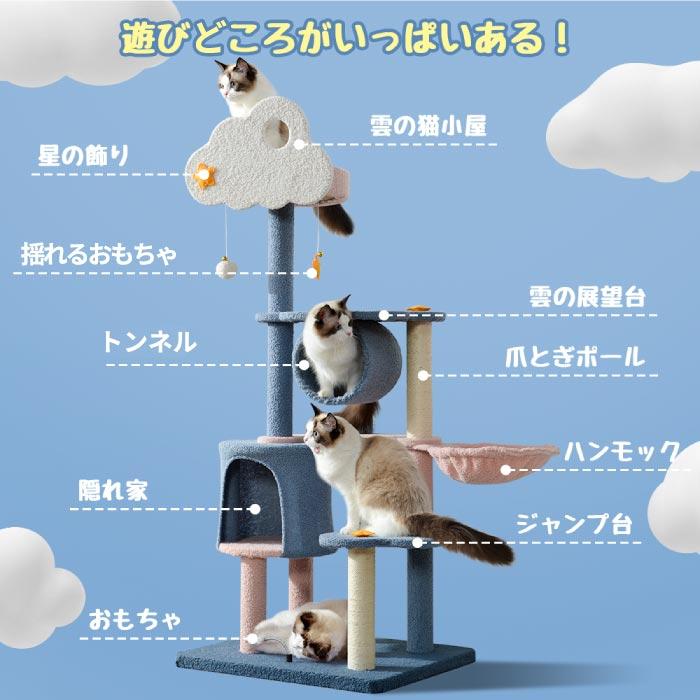 遊びどころがいっぱいある！

雲の猫小屋

星の飾り

揺れるおもちゃ

雲の展望台

トンネル

爪とぎポール

ハンモック

隠れ家

ジャンプ台

おもちゃ