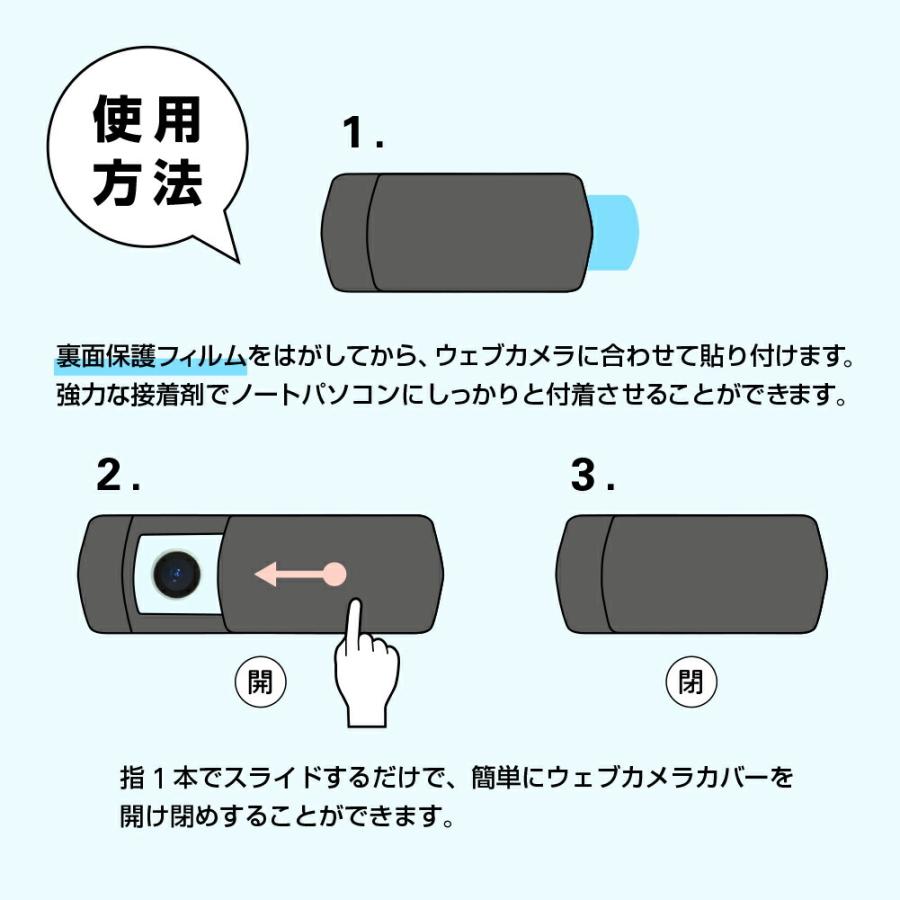 使用方法

1.

裏面保護フィルムをはがしてから、ウェブカメラに合わせて貼り付けます。強力な接着剤でノートパソコンにしっかりと付着させることができます。

2.

開

3.

閉

指１本でスライドするだけで、簡単にウェブカメラカバーを開け閉めすることができます。