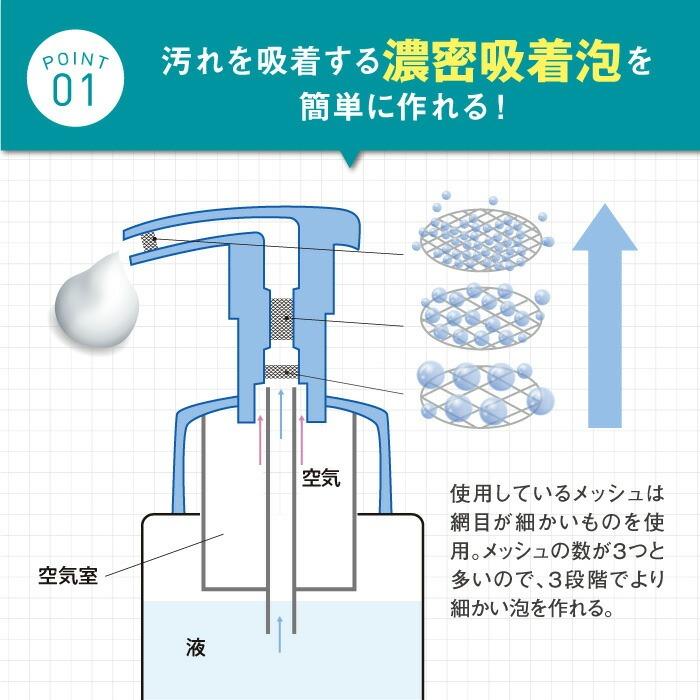 POINT 01

汚れを吸着する濃密吸着泡を簡単に作れる！

空気

空気室

液

使用しているメッシュは網目が細かいものを使用。メッシュの数が3つと多いので、3段階でより細かい泡を作れる。