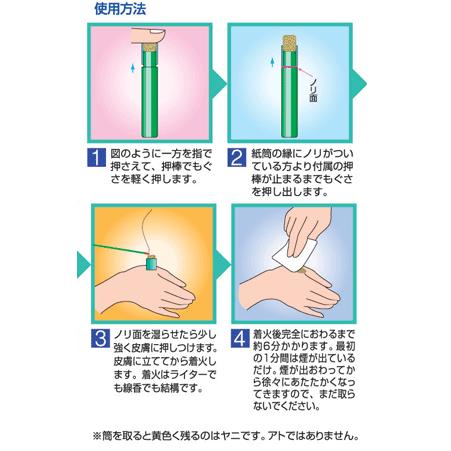 使用方法

ノリ面

1 図のように一方を指で押さえて、押棒でもぐさを軽く押します。

2 紙筒の縁にノリがついている方より付属の押棒が止まるまでもぐさを押し出します。

3 ノリ面を湿らせたら少し強く皮膚に押しつけます。皮膚に立ててから着火します。着火はライターでも線香でも結構です。

4 着火後完全におわるまで約6分かかります。最初の1分間は煙が出ているだけ。煙が出おわってから徐々にあたたかくなってきますので、まだ取らないでください。

※筒を取ると黄色く残るのはヤニです。アトではありません。