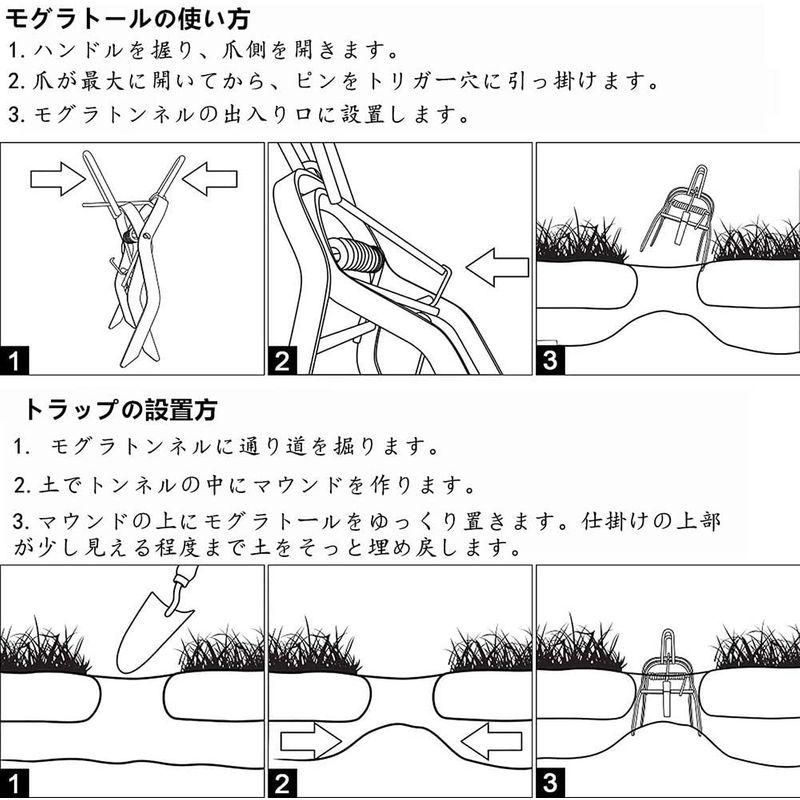 モグラトールの使い方
1. ハンドルを握り、爪側を開きます。
2. 爪が最大に開いてから、ピンをトリガー穴に引っ掛けます。
3. モグラトンネルの出入り口に設置します。

1

2

3

トラップの設置方
1. モグラトンネルに通り道を掘ります。
2. 土でトンネルの中にマウンドを作ります。
3. マウンドの上にモグラトールをゆっくり置きます。仕掛けの上部が少し見える程度まで土をそっと埋め戻します。

1

2

3