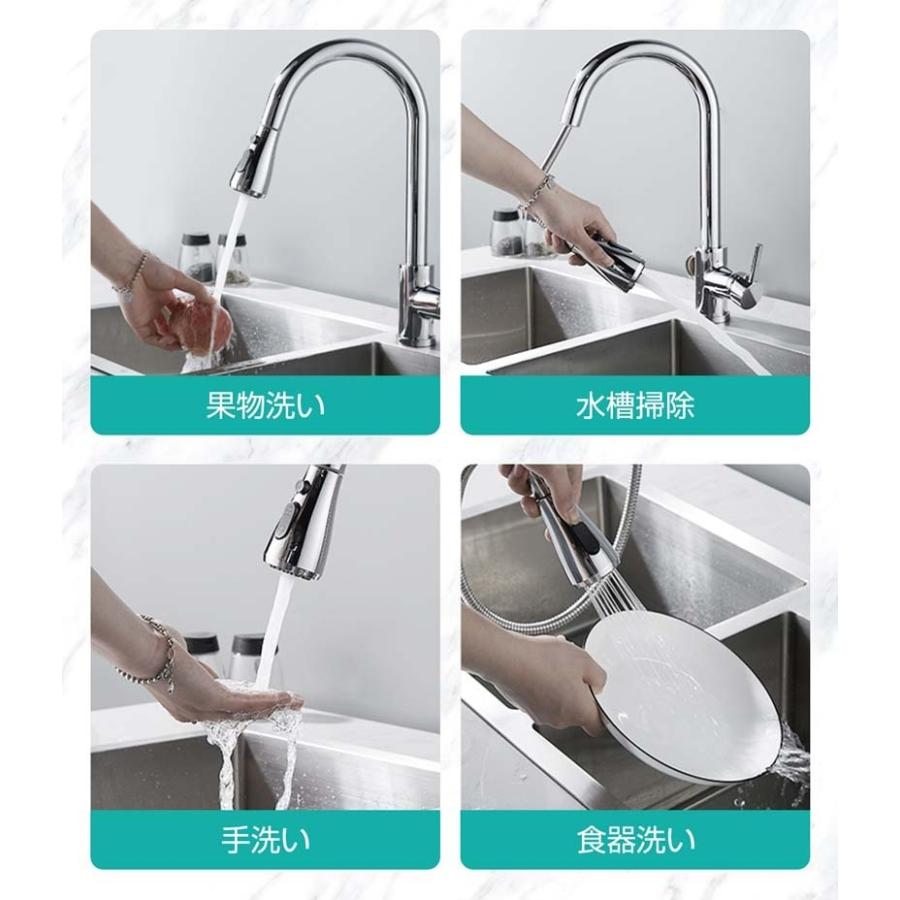 果物洗い

水槽掃除

手洗い

食器洗い