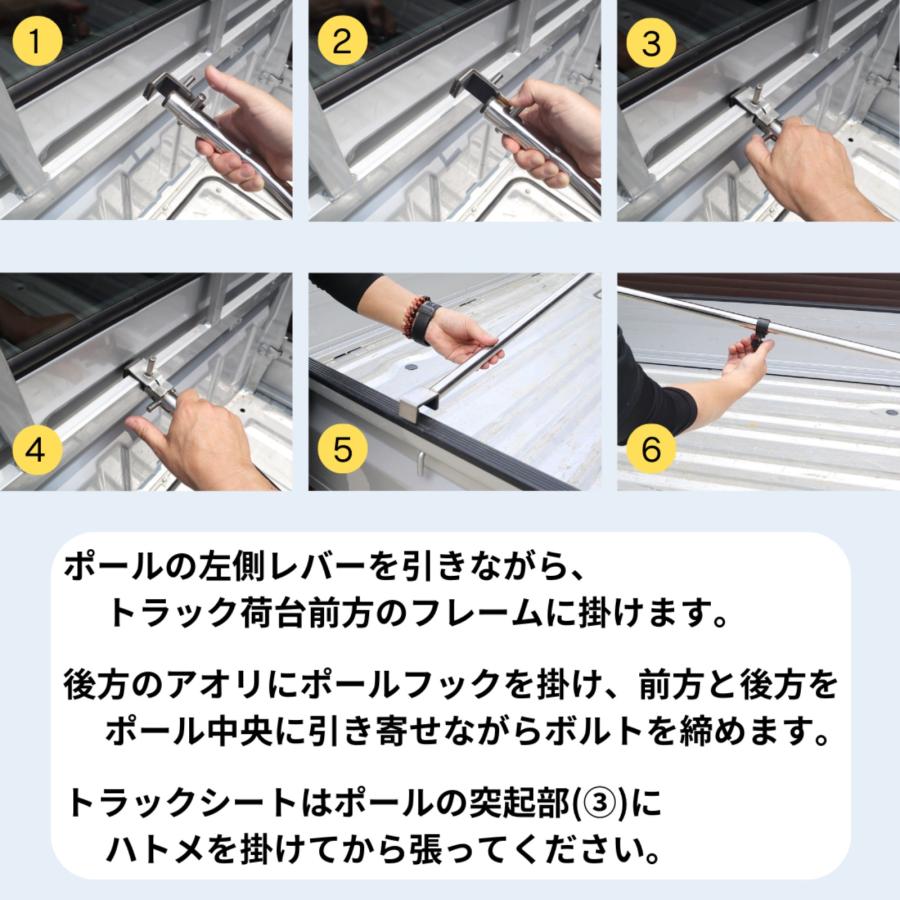 1

2

3

4

5

6

ポールの左側レバーを引きながら、トラック荷台前方のフレームに掛けます。

後方のアオリにポールフックを掛け、前方と後方をポール中央に引き寄せながらボルトを締めます。

トラックシートはポールの突起部(③)にハトメを掛けてから張ってください。