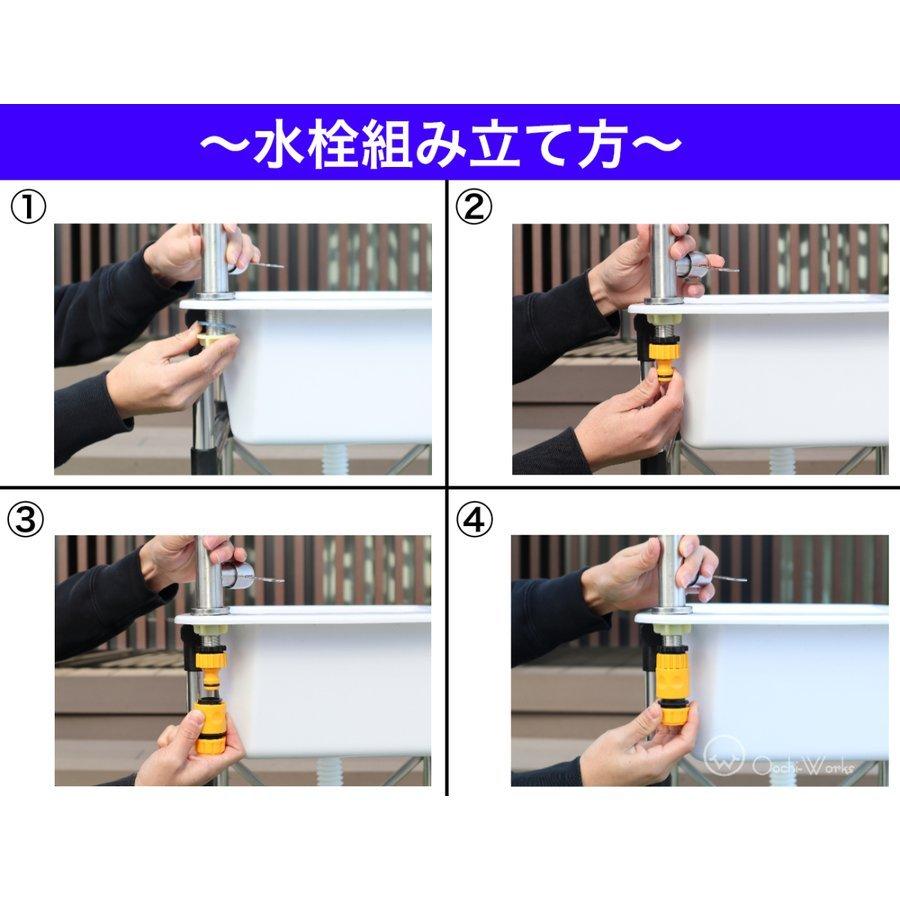 ～水栓組み立て方～

①

②

③

④

Oochi-Works