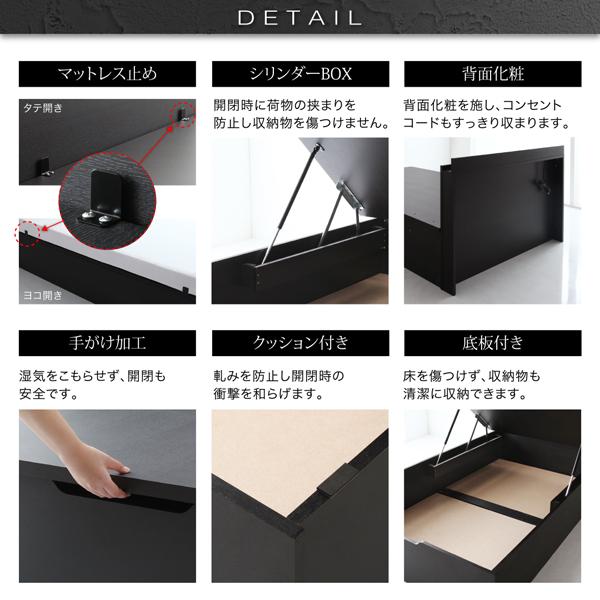 DETAIL

マットレス止め

タテ開き

ヨコ開き

シリンダーBOX

開閉時に荷物の挟まりを防止し収納物を傷つけません。

背面化粧

背面化粧を施し、コンセントコードもすっきり収まります。

手がけ加工

湿気をこもらせず、開閉も安全です。

クッション付き

軋みを防止し開閉時の衝撃を和らげます。

底板付き

床を傷つけず、収納物も清潔に収納できます。