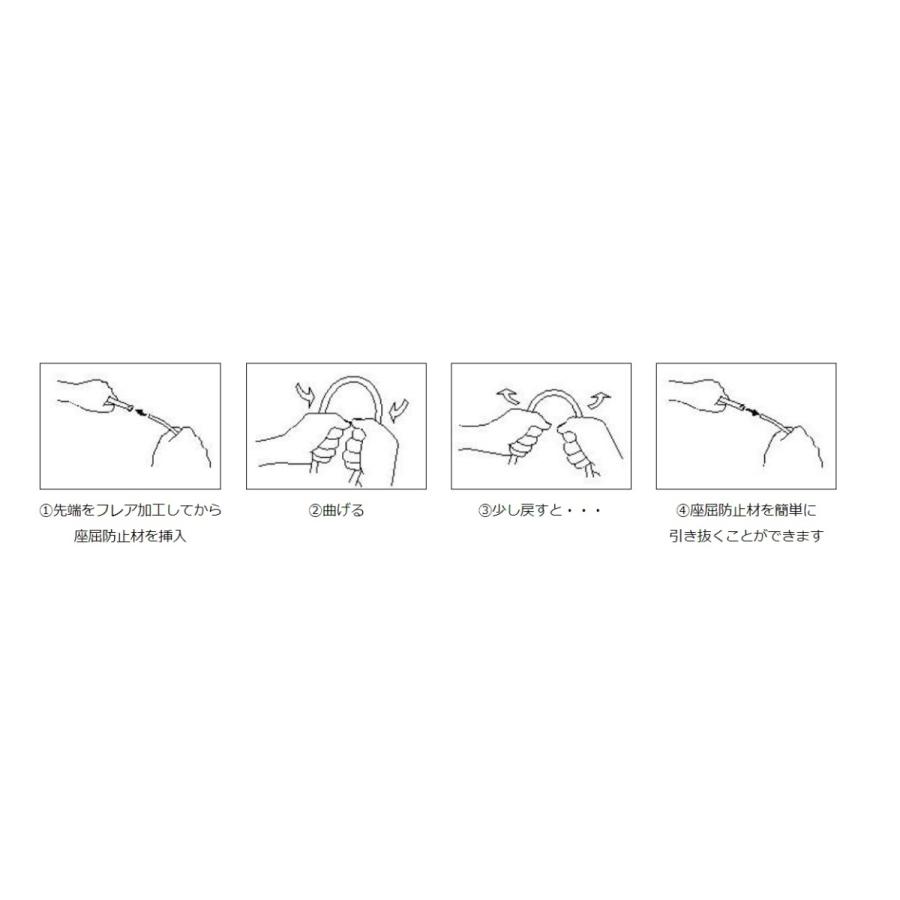 ①先端をフレア加工してから座屈防止材を挿入

②曲げる

③少し戻すと・・・

④座屈防止材を簡単に引き抜くことができます