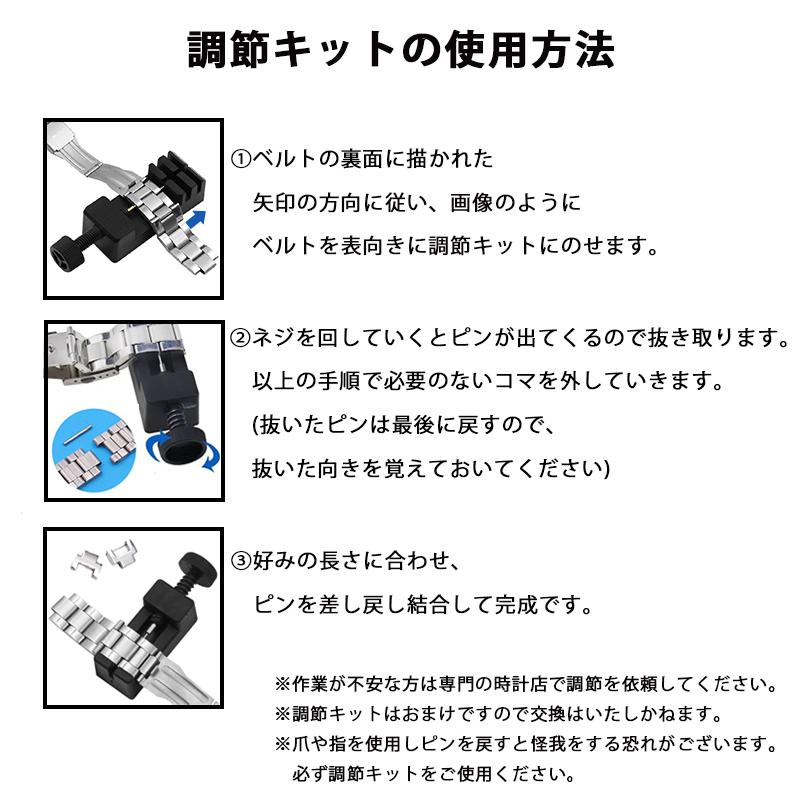 調節キットの使用方法

①ベルトの裏面に描かれた
矢印の方向に従い、画像のように
ベルトを表向きに調節キットにのせます。

②ネジを回していくとピンが出てくるので抜き取ります。
以上の手順で必要のないコマを外していきます。
(抜いたピンは最後に戻すので、
抜いた向きを覚えておいてください)

③好みの長さに合わせ、
ピンを差し戻し結合して完成です。

※作業が不安な方は専門の時計店で調節を依頼してください。
※調節キットはおまけですので交換はいたしかねます。
※爪や指を使用しピンを戻すと怪我をする恐れがございます。
必ず調節キットをご使用ください。