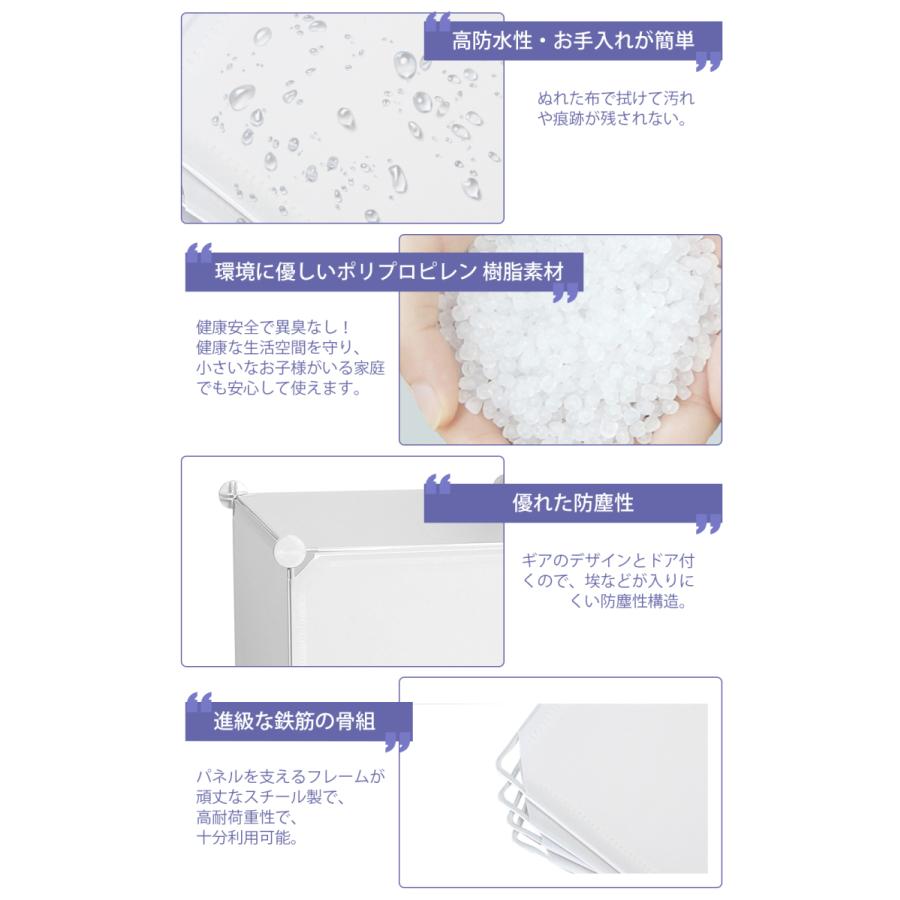 高防水性・お手入れが簡単

ぬれた布で拭けて汚れや痕跡が残されない。

環境に優しいポリプロピレン 樹脂素材

健康安全で異臭なし！健康な生活空間を守り、小さいなお子様がいる家庭でも安心して使えます。

優れた防塵性

ギアのデザインとドア付くので、埃などが入りにくい防塵性構造。

進級な鉄筋の骨組

パネルを支えるフレームが頑丈なスチール製で、高耐荷重性で、十分利用可能。