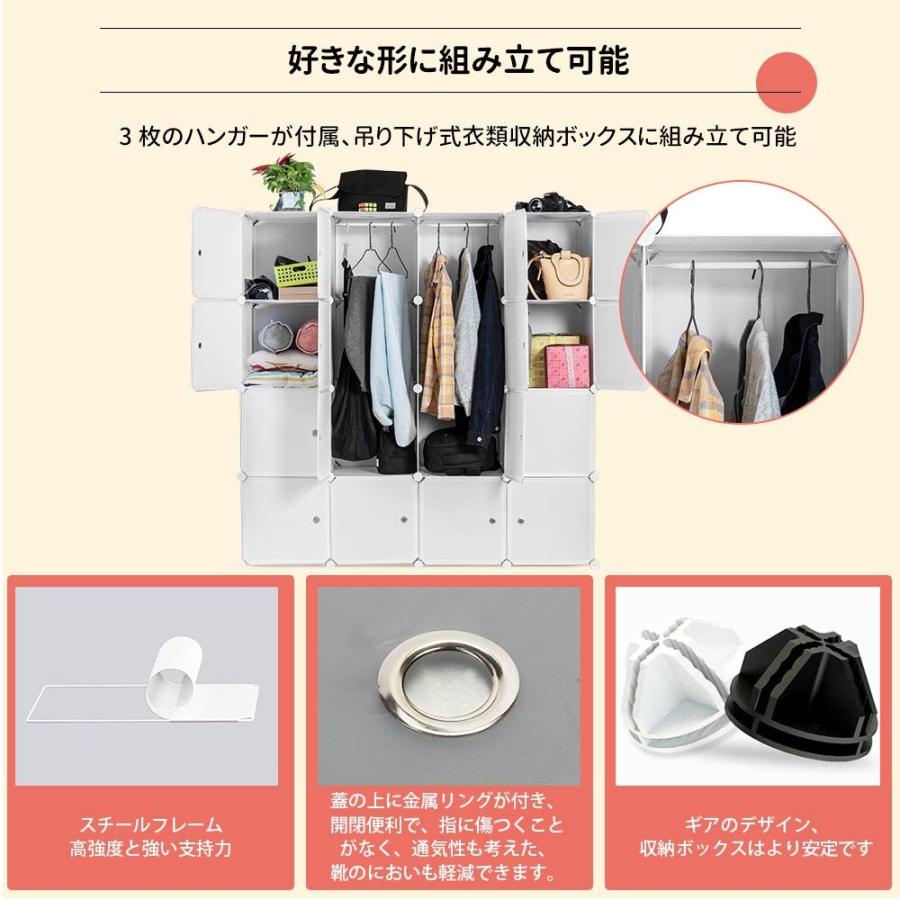 好きな形に組み立て可能

3 枚のハンガーが付属、吊り下げ式衣類収納ボックスに組み立て可能

スチールフレーム
高強度と強い支持力

蓋の上に金属リングが付き、開閉便利で、指に傷つくことがなく、通気性も考えた、靴のにおいも軽減できます。

ギアのデザイン、
収納ボックスはより安定です