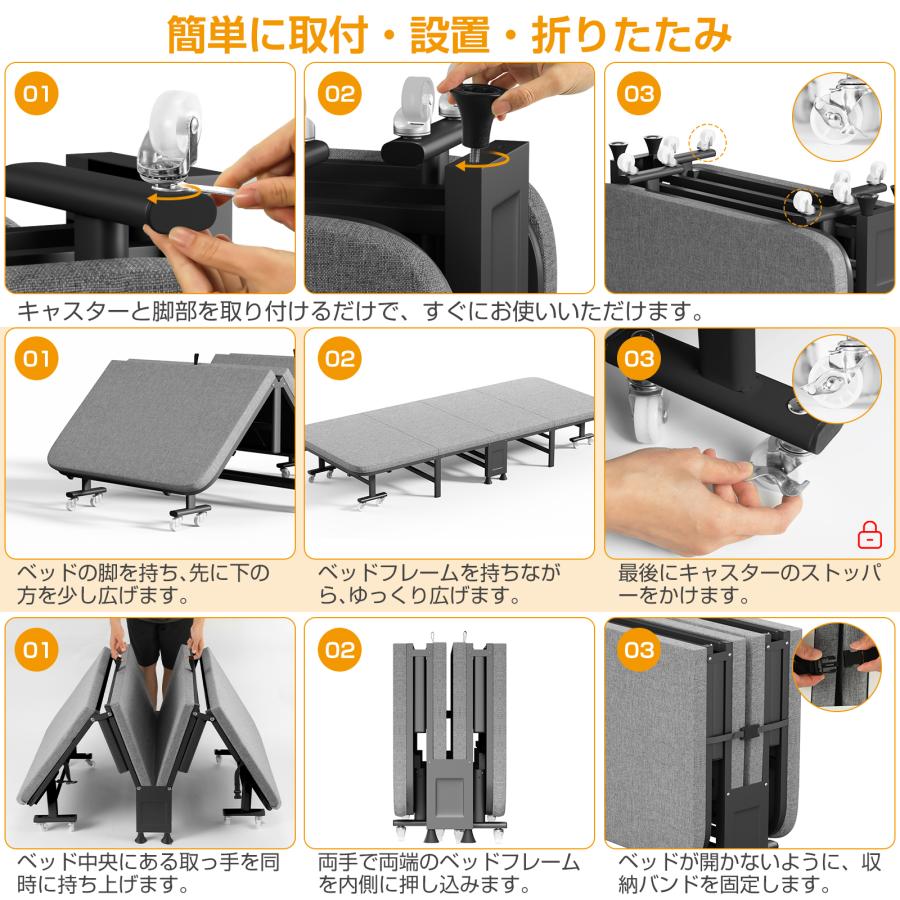 簡単に取付・設置・折りたたみ

01

02

03

キャスターと脚部を取り付けるだけで、すぐにお使いいただけます。

01

ベッドの脚を持ち、先に下の方を少し広げます。

02

ベッドフレームを持ちながら、ゆっくり広げます。

03

最後にキャスターのストッパーをかけます。

01

ベッド中央にある取っ手を同時に持ち上げます。

02

両手で両端のベッドフレームを内側に押し込みます。

03

ベッドが開かないように、収納バンドを固定します。