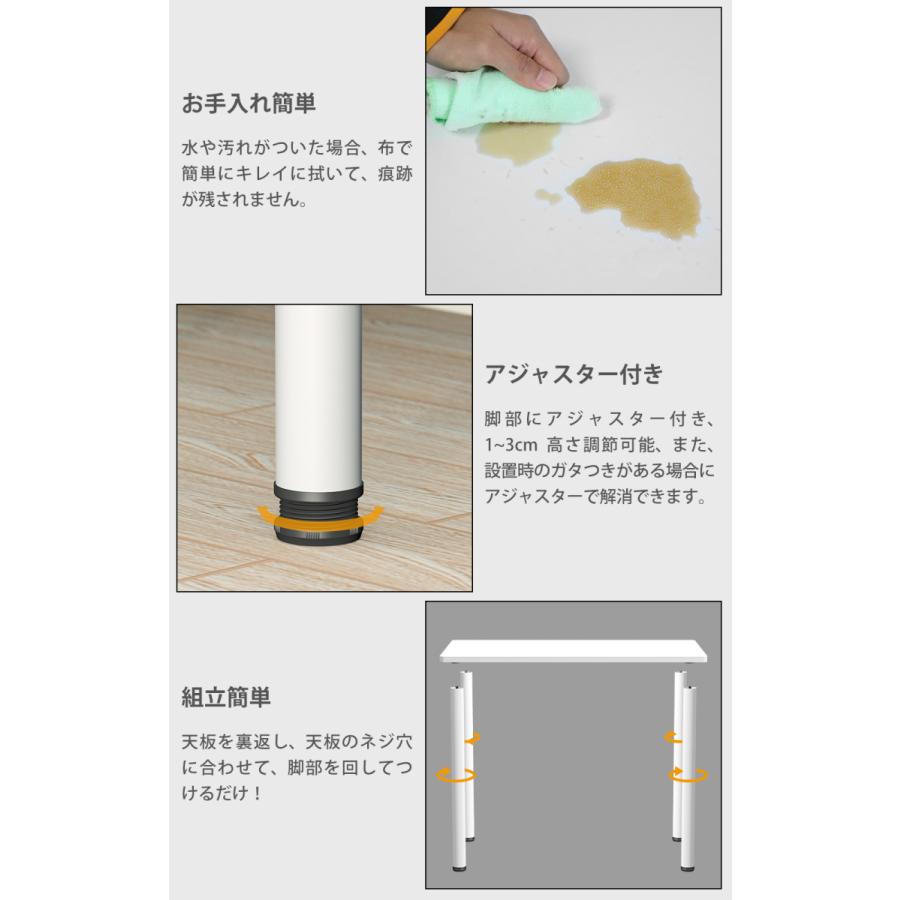 お手入れ簡単

水や汚れがついた場合、布で簡単にキレイに拭いて、痕跡が残されません。

アジャスター付き

脚部にアジャスター付き、1~3cm 高さ調節可能、また、設置時のガタつきがある場合にアジャスターで解消できます。

組立簡単

天板を裏返し、天板のネジ穴に合わせて、脚部を回してつけるだけ！