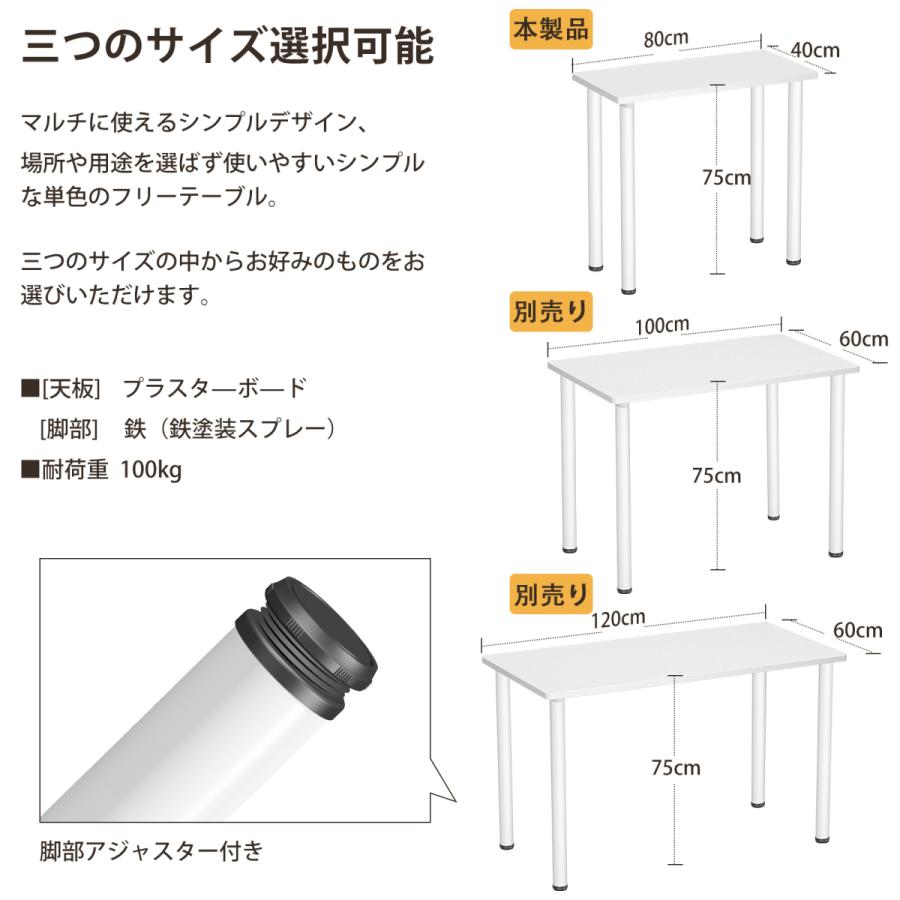 三つのサイズ選択可能

マルチに使えるシンプルデザイン、場所や用途を選ばず使いやすいシンプルな単色のフリーテーブル。

三つのサイズの中からお好みのものをお選びいただけます。

■[天板]　プラスターボード
[脚部]　鉄（鉄塗装スプレー）
■耐荷重 100kg

脚部アジャスター付き

本製品
80cm
40cm
75cm

別売り
100cm
60cm
75cm

別売り
120cm
60cm
75cm