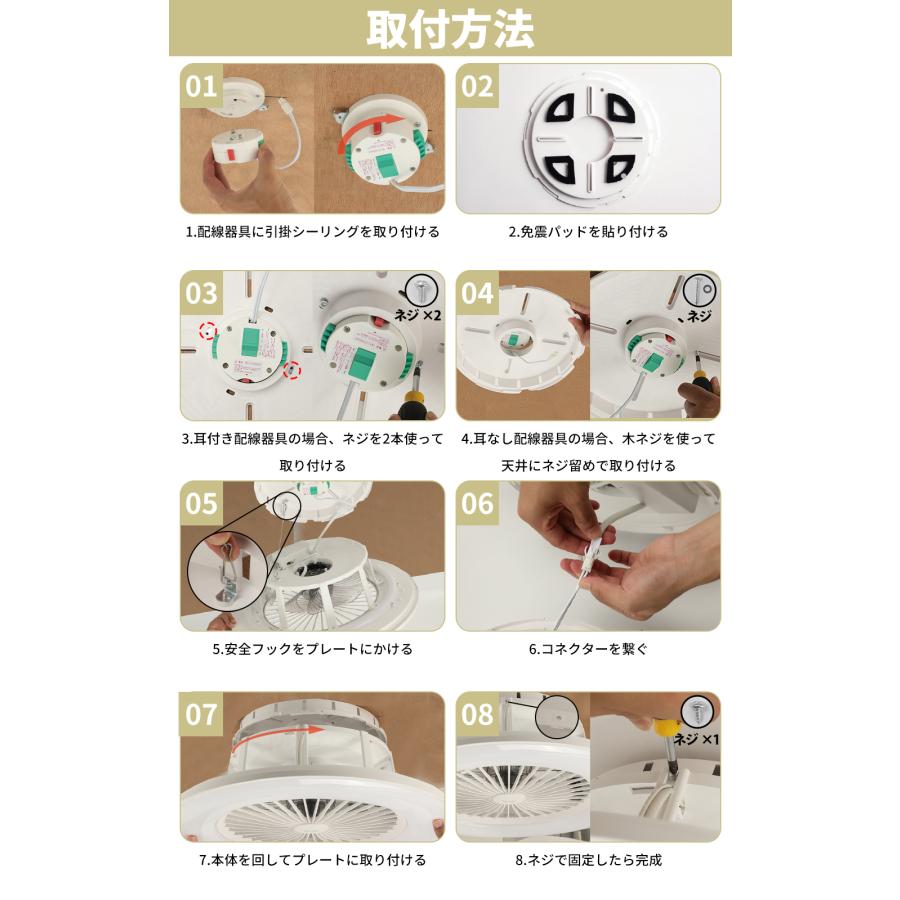 取付方法

01

1.配線器具に引掛シーリングを取り付ける

02

2.免震パッドを貼り付ける

03

ネジ ×2

3.耳付き配線器具の場合、ネジを2本使って取り付ける

04

ネジ

4.耳なし配線器具の場合、木ネジを使って天井にネジ留めで取り付ける

05

5.安全フックをプレートにかける

06

6.コネクターを繋ぐ

07

7.本体を回してプレートに取り付ける

08

ネジ ×1

8.ネジで固定したら完成