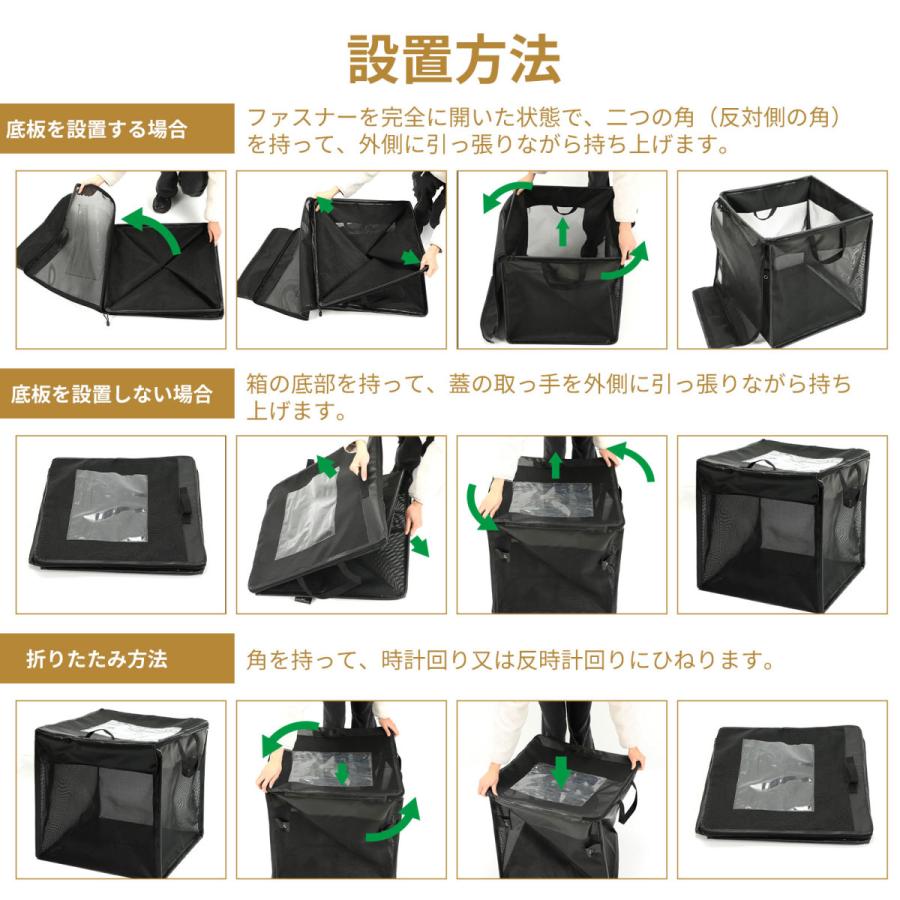 設置方法

底板を設置する場合

ファスナーを完全に開いた状態で、二つの角（反対側の角）を持って、外側に引っ張りながら持ち上げます。

底板を設置しない場合

箱の底部を持って、蓋の取っ手を外側に引っ張りながら持ち上げます。

折りたたみ方法

角を持って、時計回り又は反時計回りにひねります。