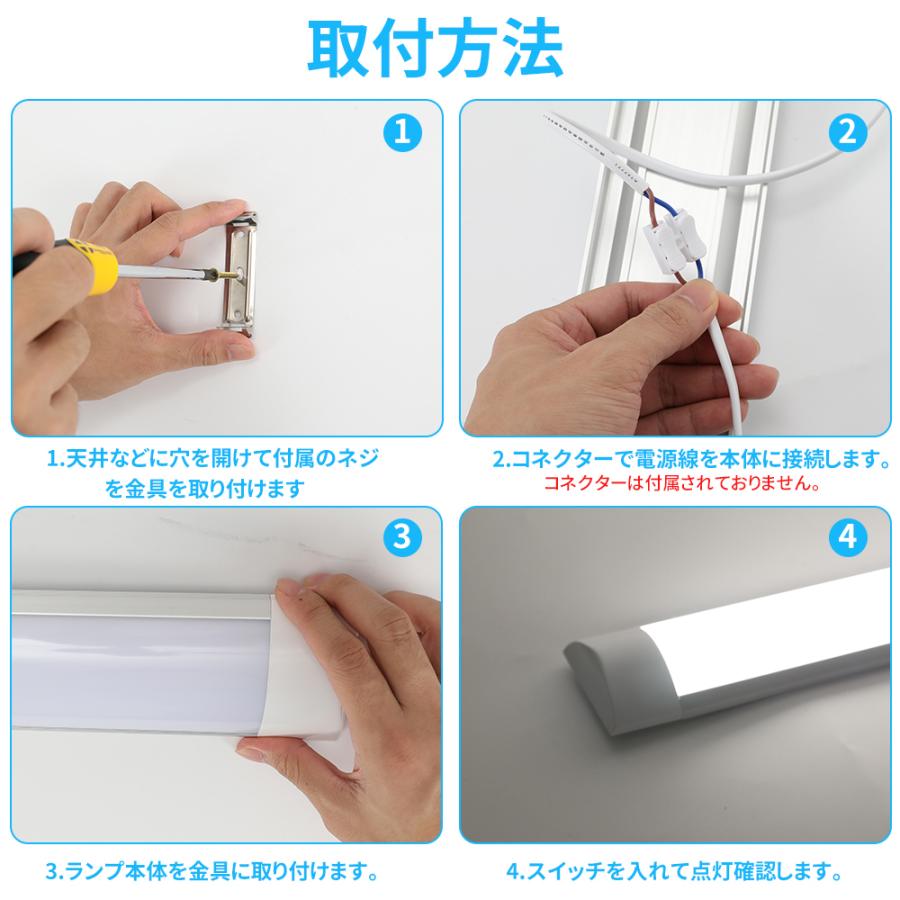 取付方法

1

2

1.天井などに穴を開けて付属のネジを金具を取り付けます

2.コネクターで電源線を本体に接続します。
コネクターは付属されておりません。

3

4

3.ランプ本体を金具に取り付けます。

4.スイッチを入れて点灯確認します。