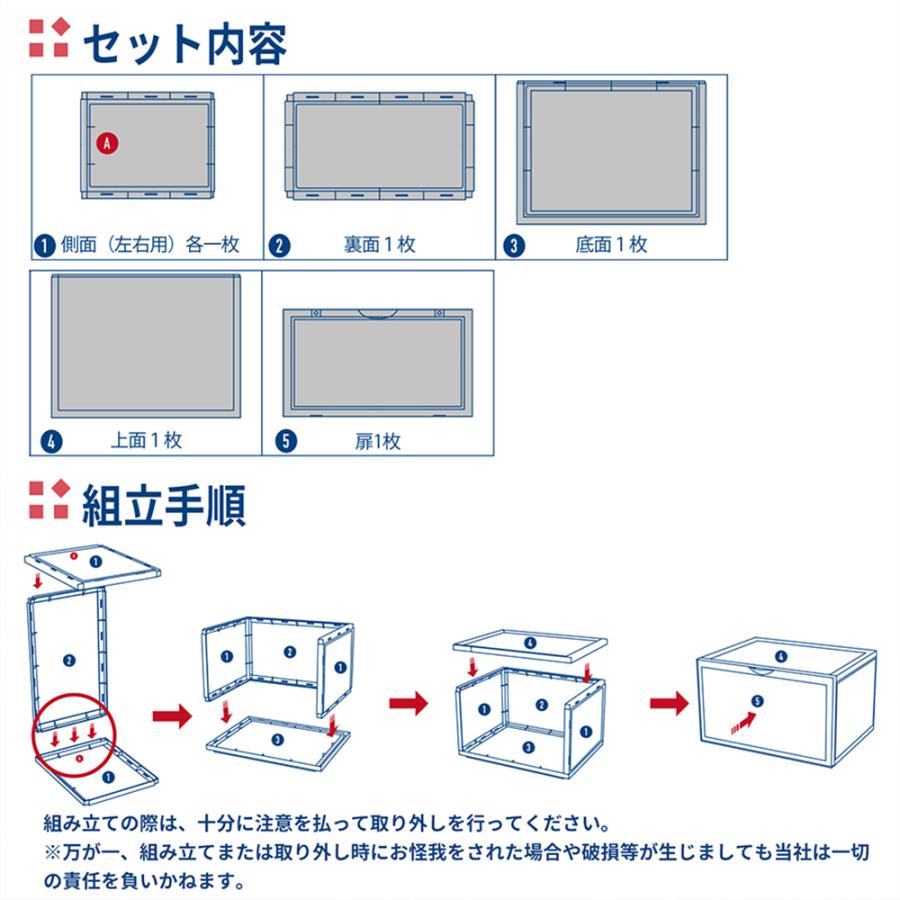 セット内容

A

1 側面（左右用）各一枚

2 裏面１枚

3 底面１枚

4 上面１枚

5 扉1枚

組立手順

1
2
1
1
2
1
3
4
1
2
1
3
4
5

組み立ての際は、十分に注意を払って取り外しを行ってください。
※万が一、組み立てまたは取り外し時にお怪我をされた場合や破損等が生じましても当社は一切の責任を負いかねます。