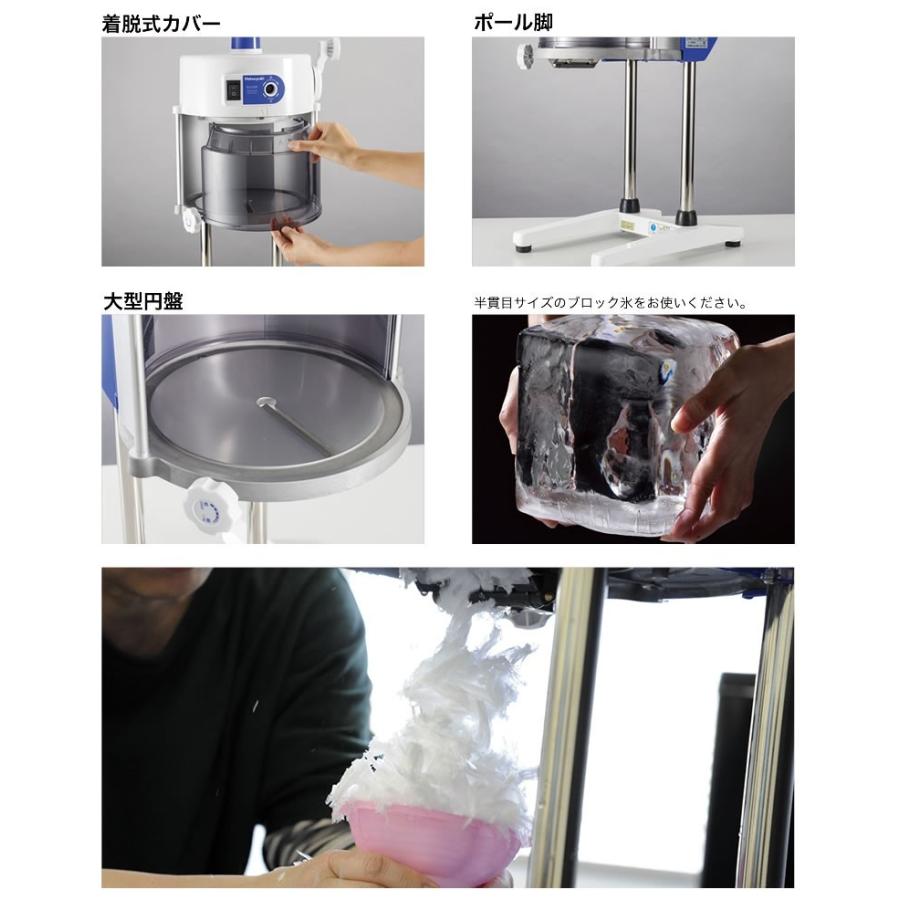 着脱式カバー

ポール脚

大型円盤

半貫目サイズのブロック氷をお使いください。