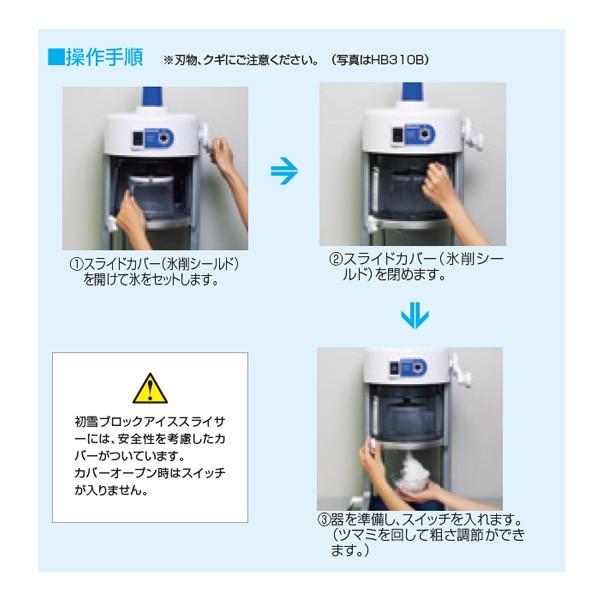 ■操作手順　※刃物、クギにご注意ください。（写真はHB310B）

①スライドカバー（氷削シールド）を開けて氷をセットします。

②スライドカバー（氷削シールド）を閉めます。

初雪ブロックアイススライサーには、安全性を考慮したカバーがついています。
カバーオープン時はスイッチが入りません。

③器を準備し、スイッチを入れます。（ツマミを回して粗さ調節ができます。）