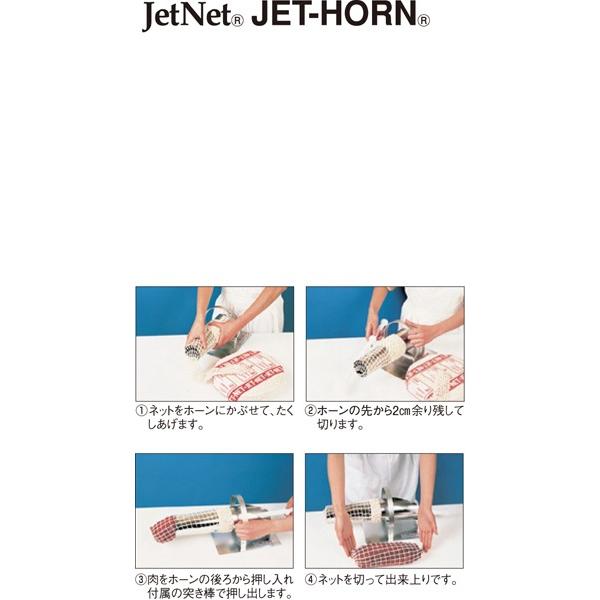 JetNet® JET-HORN®

①ネットをホーンにかぶせて、たくしあげます。

②ホーンの先から2㎝余り残して切ります。

③肉をホーンの後ろから押し入れ付属の突き棒で押し出します。

④ネットを切って出来上りです。