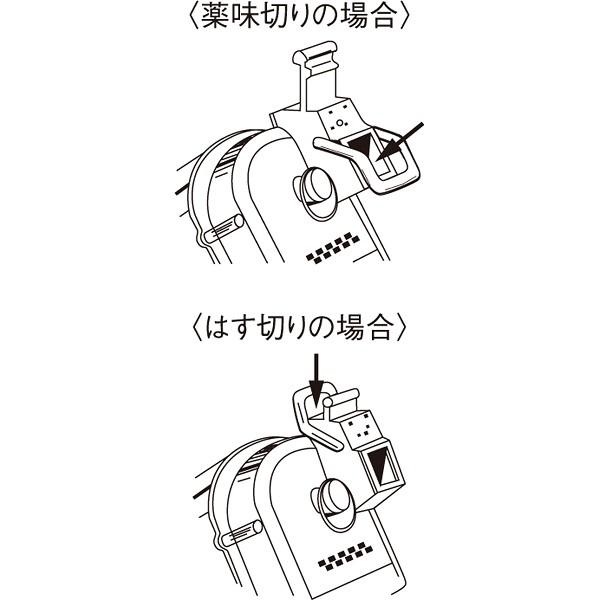 〈薬味切りの場合〉

〈はす切りの場合〉