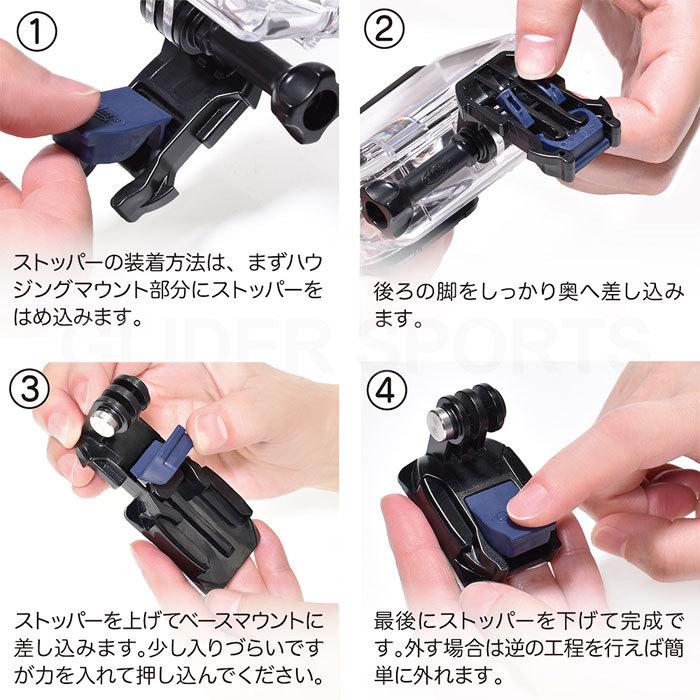 ①

ストッパーの装着方法は、まずハウジングマウント部分にストッパーをはめ込みます。

②

後ろの脚をしっかり奥へ差し込みます。

GLIDER SPORTS

③

ストッパーを上げてベースマウントに差し込みます。少し入りづらいですが力を入れて押し込んでください。

④

最後にストッパーを下げて完成です。外す場合は逆の工程を行えば簡単に外れます。