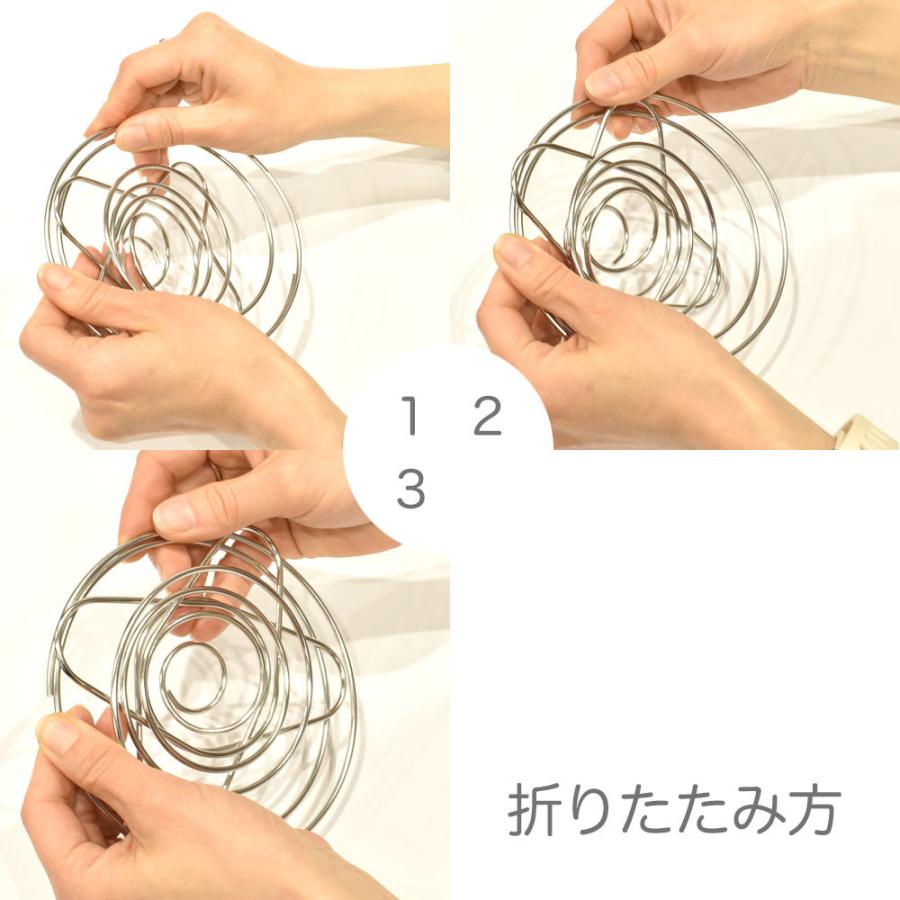 1 2
3

折りたたみ方