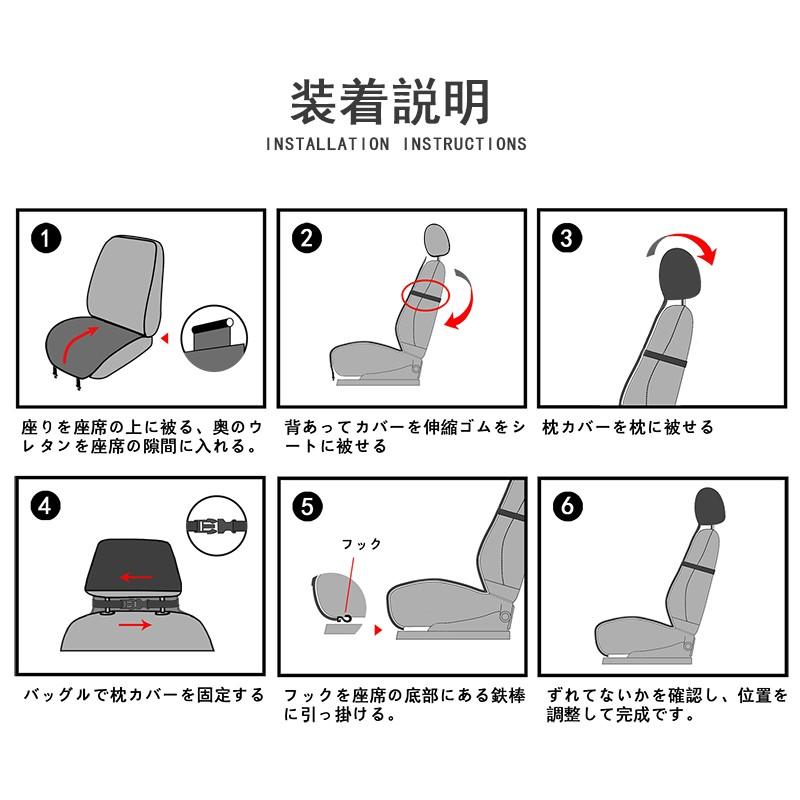 装着説明

INSTALLATION INSTRUCTIONS

1

座りを座席の上に被る、奥のウレタンを座席の隙間に入れる。

2

背あってカバーを伸縮ゴムをシートに被せる

3

枕カバーを枕に被せる

4

バッグルで枕カバーを固定する

5

フック

フックを座席の底部にある鉄棒に引っ掛ける。

6

ずれてないかを確認し、位置を調整して完成です。