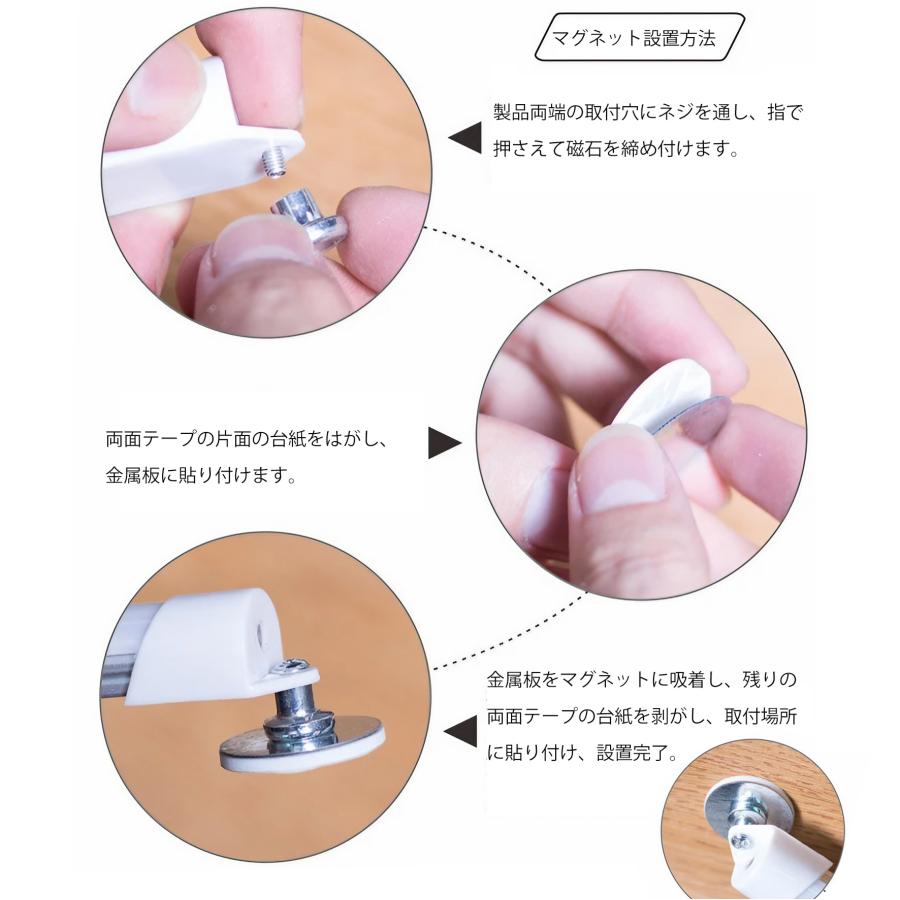 マグネット設置方法

製品両端の取付穴にネジを通し、指で押さえて磁石を締め付けます。

両面テープの片面の台紙をはがし、金属板に貼り付けます。

金属板をマグネットに吸着し、残りの両面テープの台紙を剥がし、取付場所に貼り付け、設置完了。