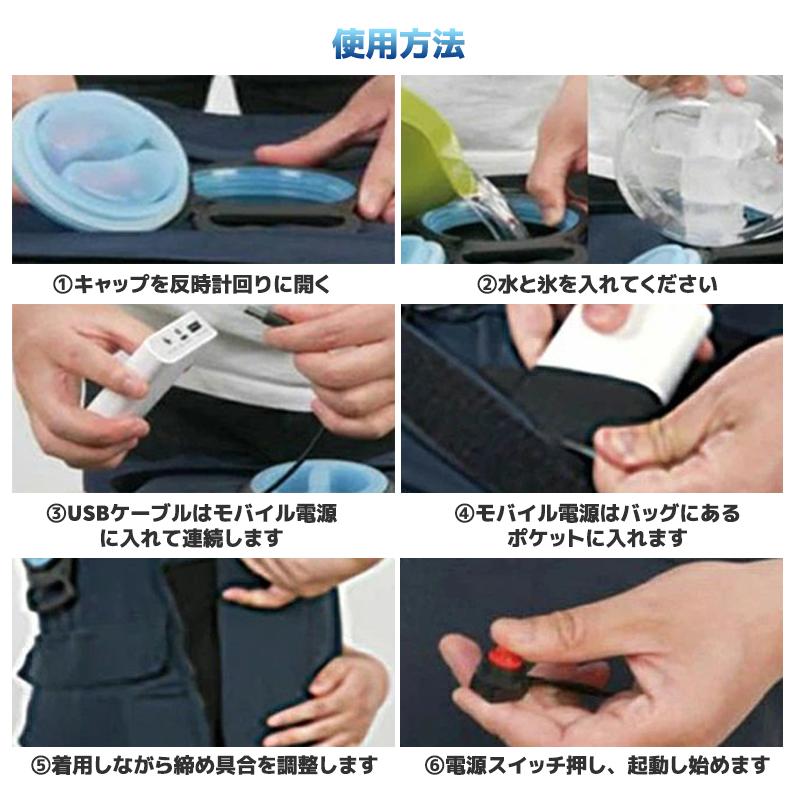 使用方法

①キャップを反時計回りに開く

②水と氷を入れてください

③USBケーブルはモバイル電源に入れて連続します

④モバイル電源はバッグにあるポケットに入れます

⑤着用しながら締め具合を調整します

⑥電源スイッチ押し、起動し始めます