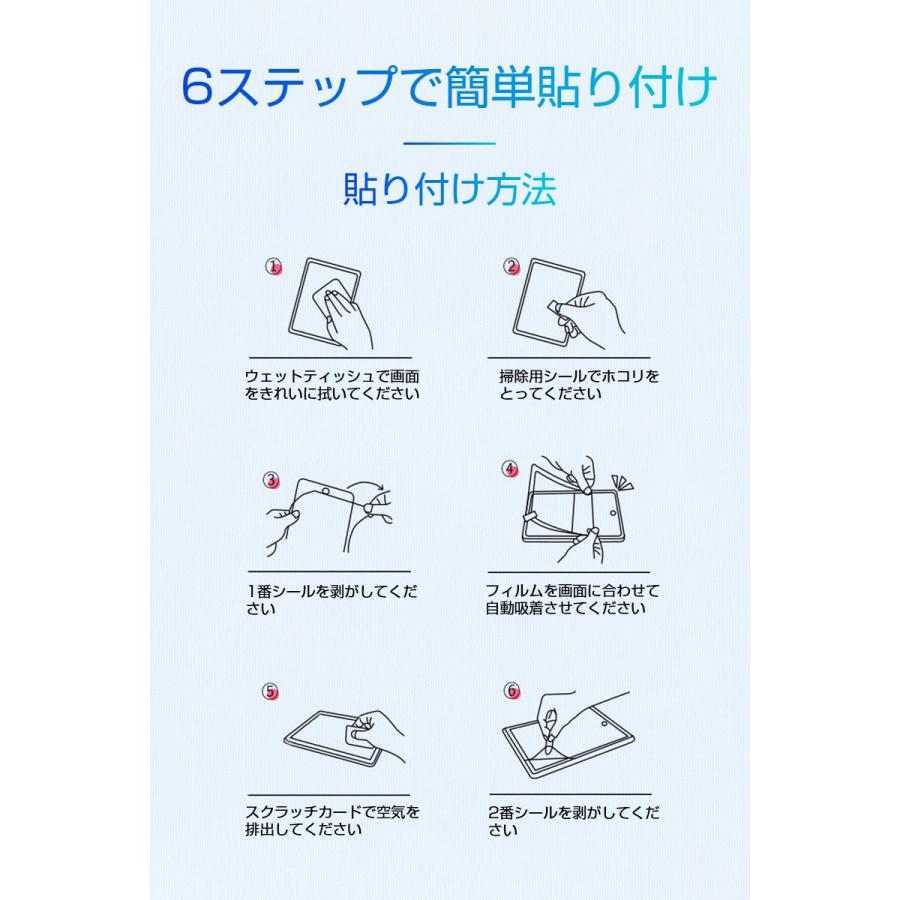 6ステップで簡単貼り付け

貼り付け方法

①

ウェットティッシュで画面をきれいに拭いてください

②

掃除用シールでホコリをとってください

③

1番シールを剥がしてください

④

フィルムを画面に合わせて自動吸着させてください

⑤

スクラッチカードで空気を排出してください

⑥

2番シールを剥がしてください