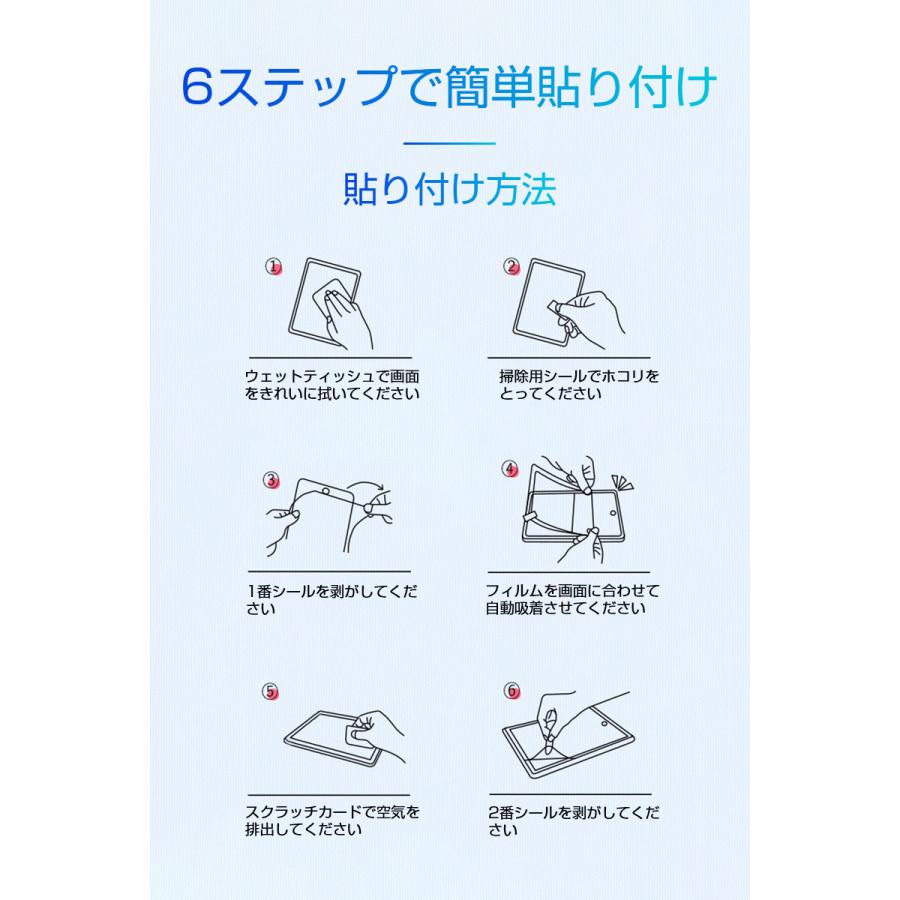 6ステップで簡単貼り付け

貼り付け方法

1

ウェットティッシュで画面をきれいに拭いてください

2

掃除用シールでホコリをとってください

3

1番シールを剥がしてください

4

フィルムを画面に合わせて自動吸着させてください

5

スクラッチカードで空気を排出してください

6

2番シールを剥がしてください