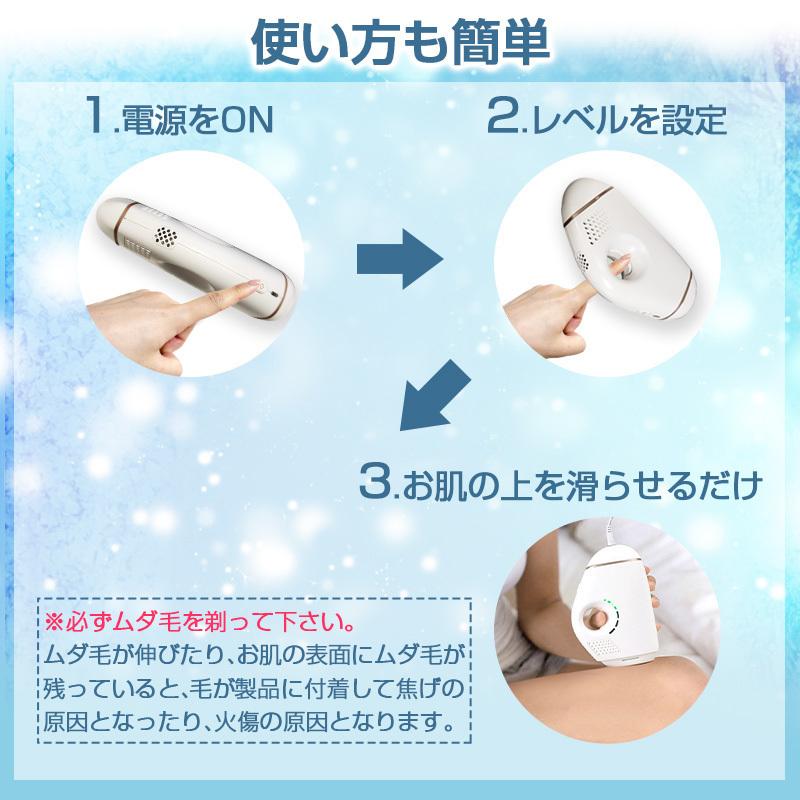 使い方も簡単

1.電源をON

2.レベルを設定

3.お肌の上を滑らせるだけ

※必ずムダ毛を剃って下さい。
ムダ毛が伸びたり、お肌の表面にムダ毛が残っていると、毛が製品に付着して焦げの原因となったり、火傷の原因となります。