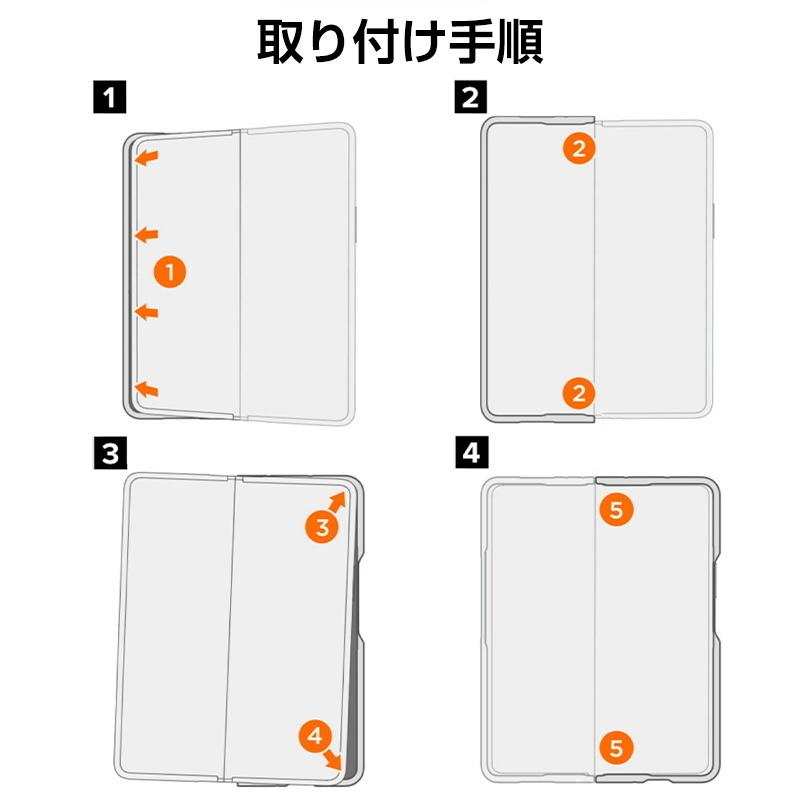 取り付け手順

1

1

2

2

2

3

3

4

4

5

5