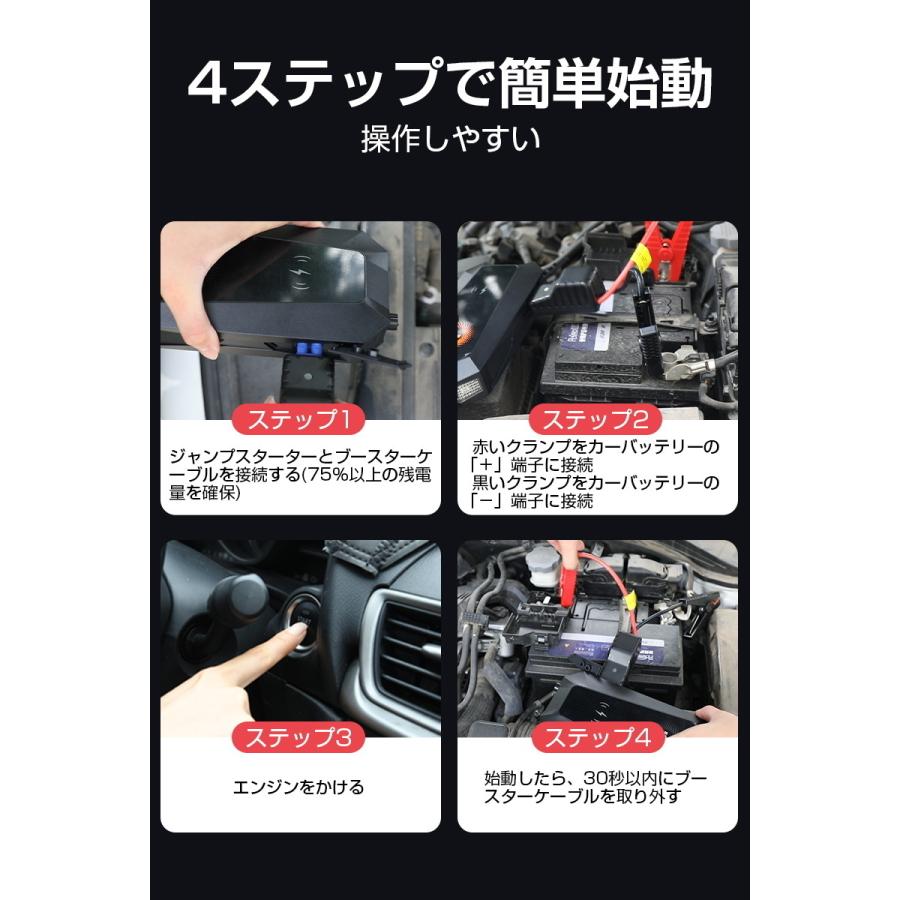 4ステップで簡単始動
操作しやすい

ステップ1

ジャンプスターターとブースターケーブルを接続する(75%以上の残電量を確保)

ステップ2

赤いクランプをカーバッテリーの「+」端子に接続
黒いクランプをカーバッテリーの「−」端子に接続

ステップ3

エンジンをかける

ステップ4

始動したら、30秒以内にブースターケーブルを取り外す