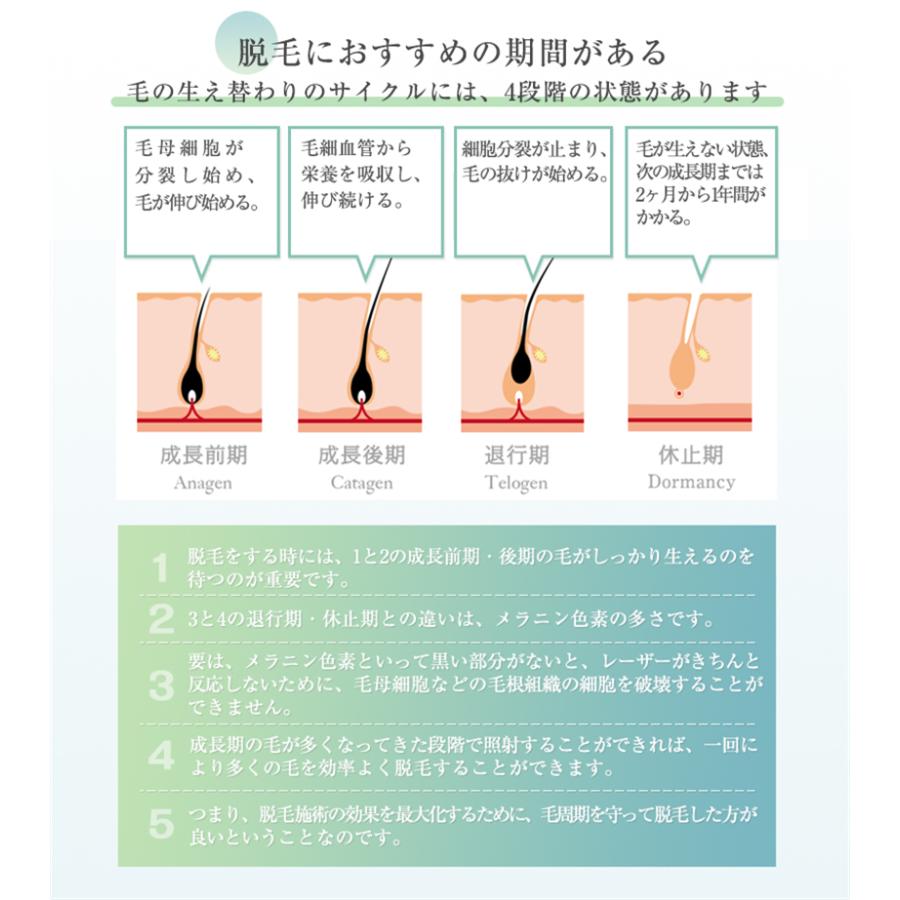 脱毛におすすめの期間がある

毛の生え替わりのサイクルには、4段階の状態があります

毛母細胞が分裂し始め、毛が伸び始める。

毛細血管から栄養を吸収し、伸び続ける。

細胞分裂が止まり、毛の抜けが始める。

毛が生えない状態、次の成長期までは2ヶ月から1年間がかかる。

成長前期
Anagen

成長後期
Catagen

退行期
Telogen

休止期
Dormancy

1 脱毛をする時には、1と2の成長前期・後期の毛がしっかり生えるのを待つのが重要です。

2 3と4の退行期・休止期との違いは、メラニン色素の多さです。

3 要は、メラニン色素といって黒い部分がないと、レーザーがきちんと反応しないために、毛母細胞などの毛根組織の細胞を破壊することができません。

4 成長期の毛が多くなってきた段階で照射することができれば、一回により多くの毛を効率よく脱毛することができます。

5 つまり、脱毛施術の効果を最大化するために、毛周期を守って脱毛した方が良いということなのです。