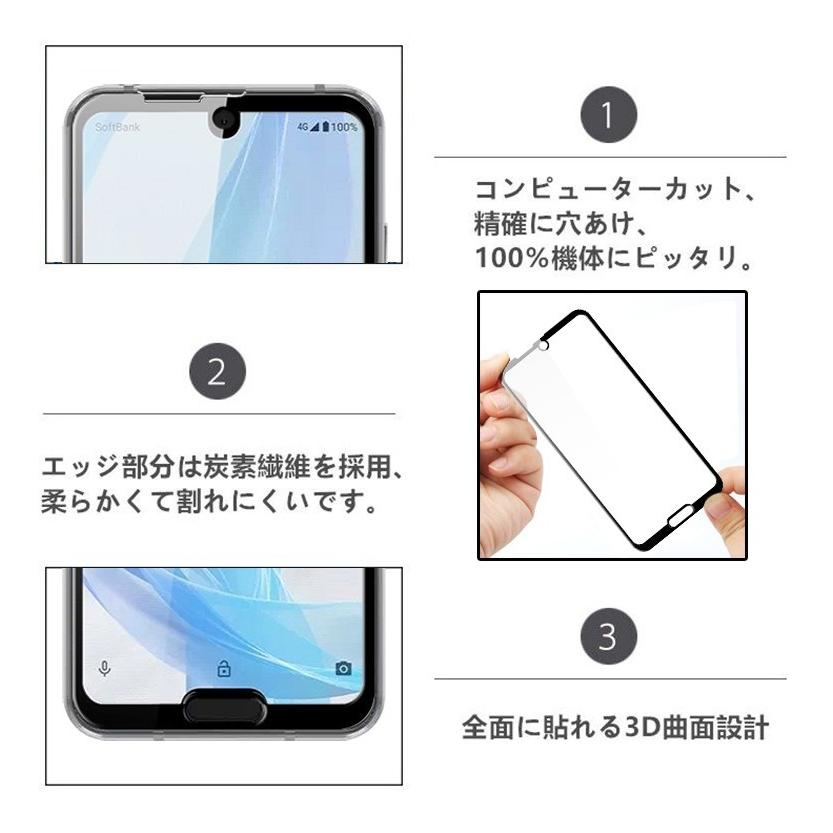 SoftBank

4G 100%

1

コンピューターカット、
精確に穴あけ、
100%機体にピッタリ。

2

エッジ部分は炭素繊維を採用、
柔らかくて割れにくいです。

3

全面に貼れる3D曲面設計