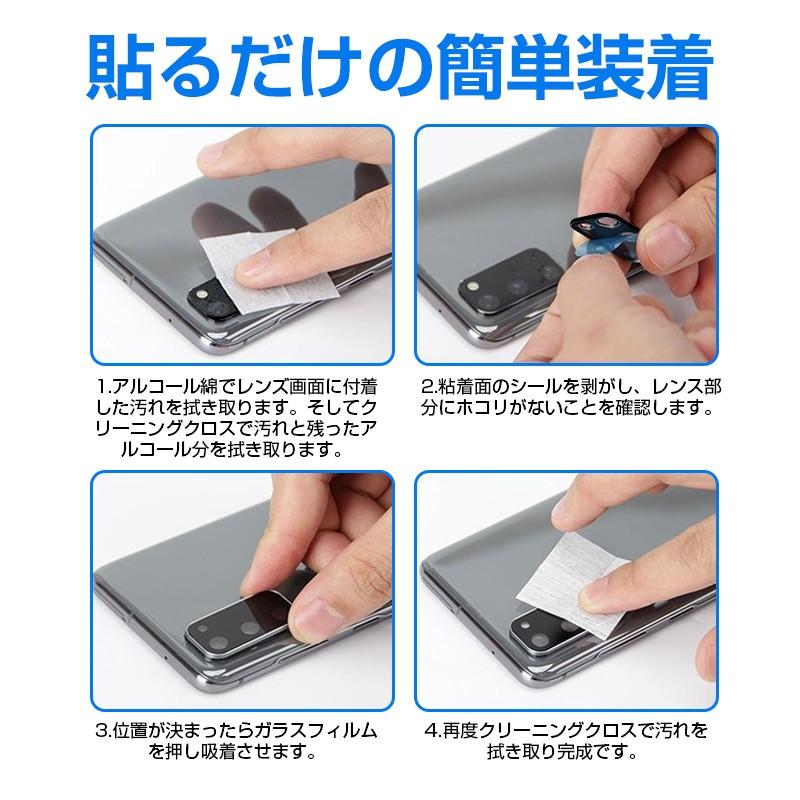 貼るだけの簡単装着

1.アルコール綿でレンズ画面に付着した汚れを拭き取ります。そしてクリーニングクロスで汚れと残ったアルコール分を拭き取ります。

2.粘着面のシールを剥がし、レンズ部分にホコリがないことを確認します。

3.位置が決まったらガラスフィルムを押し吸着させます。

4.再度クリーニングクロスで汚れを拭き取り完成です。