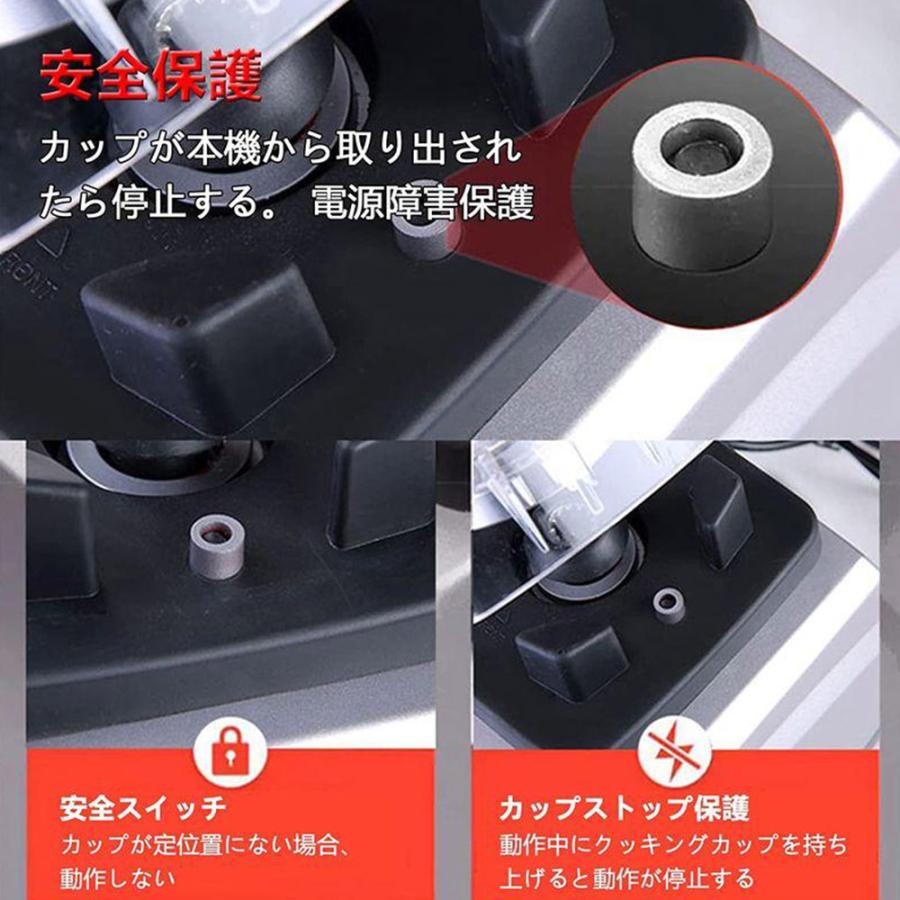 安全保護

カップが本機から取り出されたら停止する。 電源障害保護

FRONT

安全スイッチ

カップが定位置にない場合、動作しない

カップストップ保護

動作中にクッキングカップを持ち上げると動作が停止する