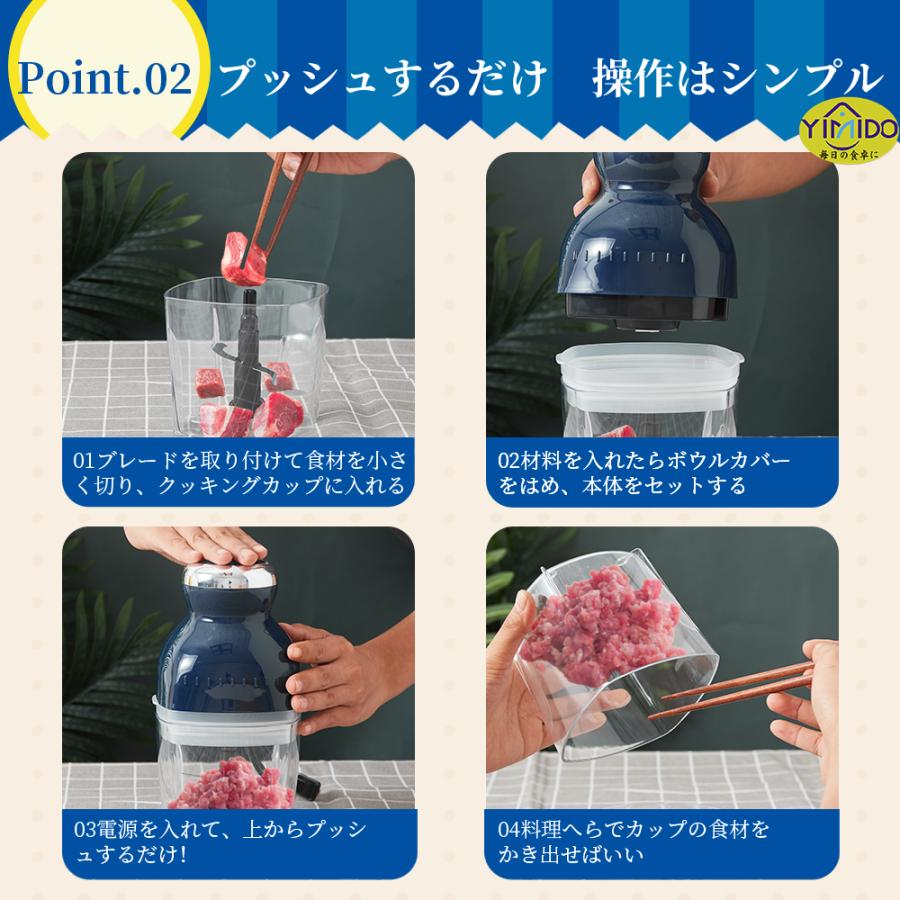 Point.02 プッシュするだけ　操作はシンプル

YIMIDO
毎日の食卓に

01ブレードを取り付けて食材を小さく切り、クッキングカップに入れる

02材料を入れたらボウルカバーをはめ、本体をセットする

03電源を入れて、上からプッシュするだけ!

04料理へらでカップの食材をかき出せばいい