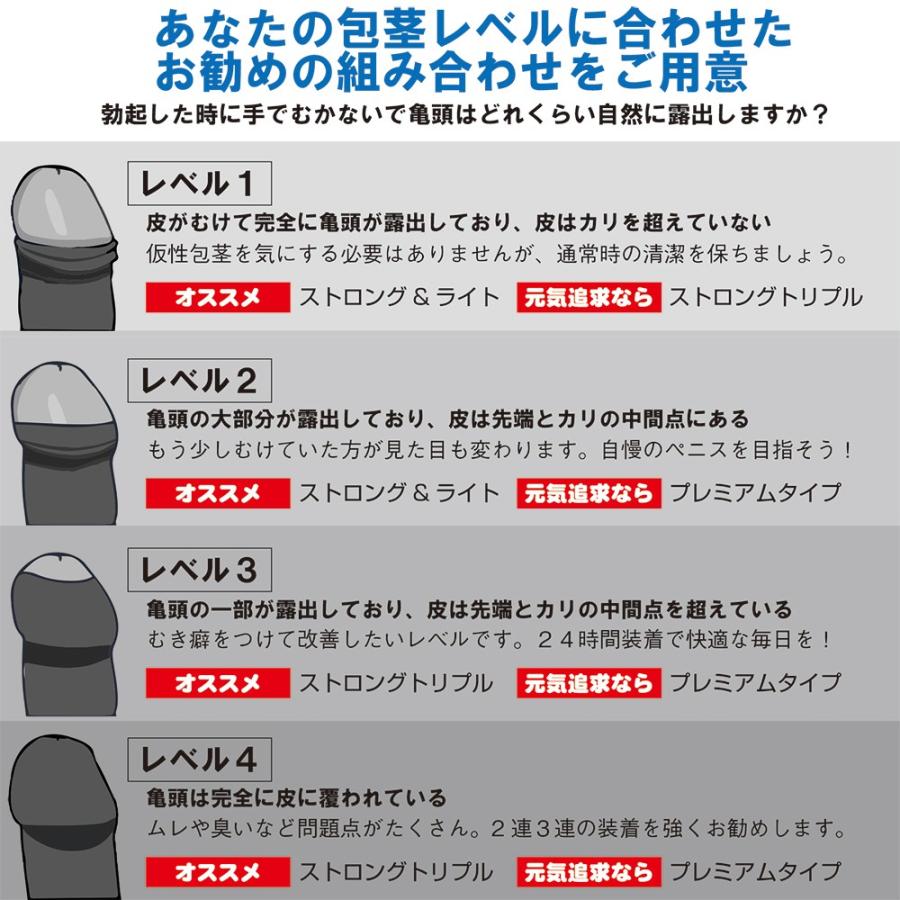 あなたの包茎レベルに合わせた
お勧めの組み合わせをご用意

勃起した時に手でむかないで亀頭はどれくらい自然に露出しますか？

レベル１

皮がむけて完全に亀頭が露出しており、皮はカリを超えていない
仮性包茎を気にする必要はありませんが、通常時の清潔を保ちましょう。

オススメ ストロング＆ライト 元気追求なら ストロングトリプル

レベル２

亀頭の大部分が露出しており、皮は先端とカリの中間点にある
もう少しむけていた方が見た目も変わります。自慢のペニスを目指そう！

オススメ ストロング＆ライト 元気追求なら プレミアムタイプ

レベル３

亀頭の一部が露出しており、皮は先端とカリの中間点を超えている
むき癖をつけて改善したいレベルです。２４時間装着で快適な毎日を！

オススメ ストロングトリプル 元気追求なら プレミアムタイプ

レベル４

亀頭は完全に皮に覆われている
ムレや臭いなど問題点がたくさん。２連３連の装着を強くお勧めします。

オススメ ストロングトリプル 元気追求なら プレミアムタイプ