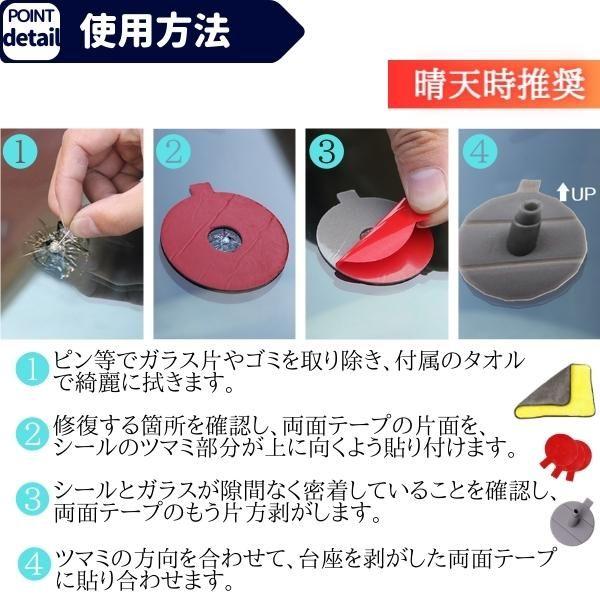 POINT detail 使用方法

晴天時推奨

1

2

3

4

UP

1 ピン等でガラス片やゴミを取り除き、付属のタオルで綺麗に拭きます。

2 修復する箇所を確認し、両面テープの片面を、シールのツマミ部分が上に向くよう貼り付けます。

3 シールとガラスが隙間なく密着していることを確認し、両面テープのもう片方剥がします。

4 ツマミの方向を合わせて、台座を剥がした両面テープに貼り合わせます。