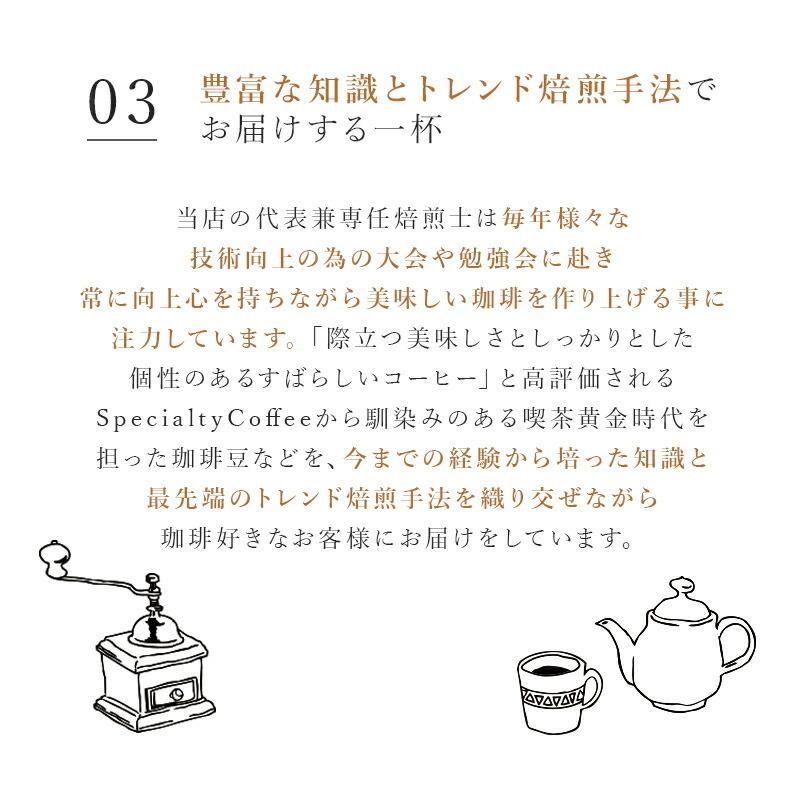 03

豊富な知識とトレンド焙煎手法でお届けする一杯

当店の代表兼専任焙煎士は毎年様々な技術向上の為の大会や勉強会に赴き常に向上心を持ちながら美味しい珈琲を作り上げる事に注力しています。「際立つ美味しさとしっかりとした個性のあるすばらしいコーヒー」と高評価されるSpecialtyCoffeeから馴染みのある喫茶黄金時代を担った珈琲豆などを、今までの経験から培った知識と最先端のトレンド焙煎手法を織り交ぜながら珈琲好きなお客様にお届けをしています。