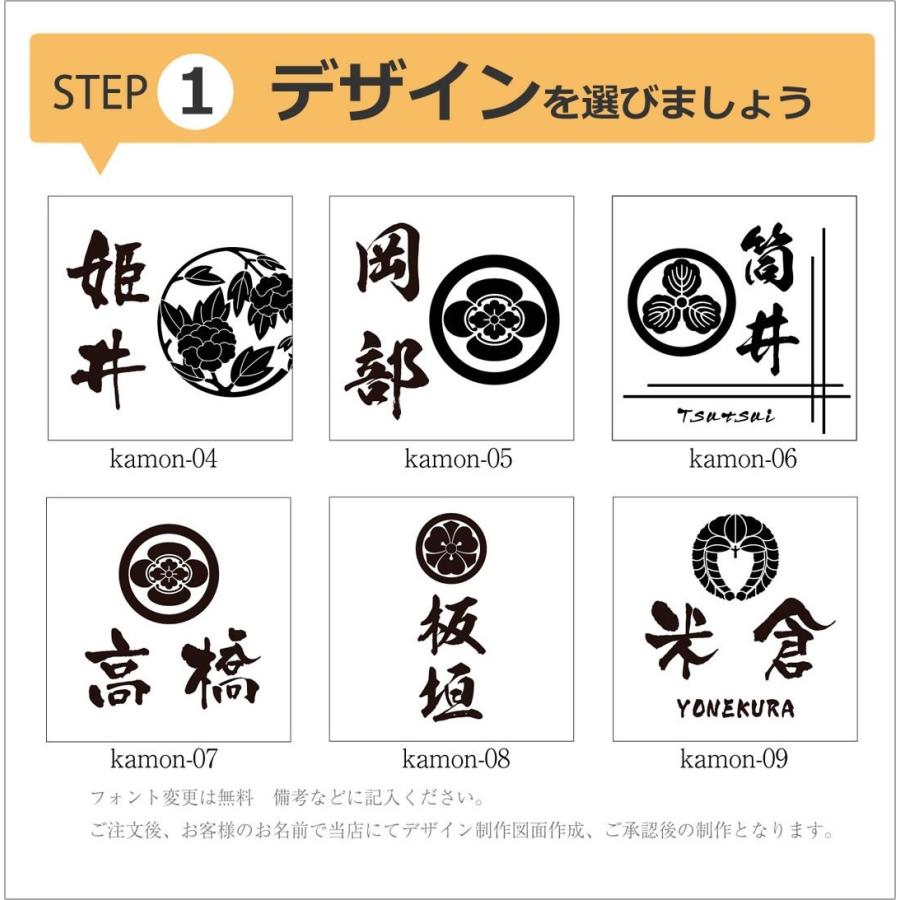 STEP 1 デザインを選びましょう

姫井

kamon-04

岡部

kamon-05

筒井
Tsutsui

kamon-06

高橋

kamon-07

板垣

kamon-08

米倉
YONEKURA

kamon-09

フォント変更は無料　備考などに記入ください。
ご注文後、お客様のお名前で当店にてデザイン制作図面作成、ご承認後の制作となります。