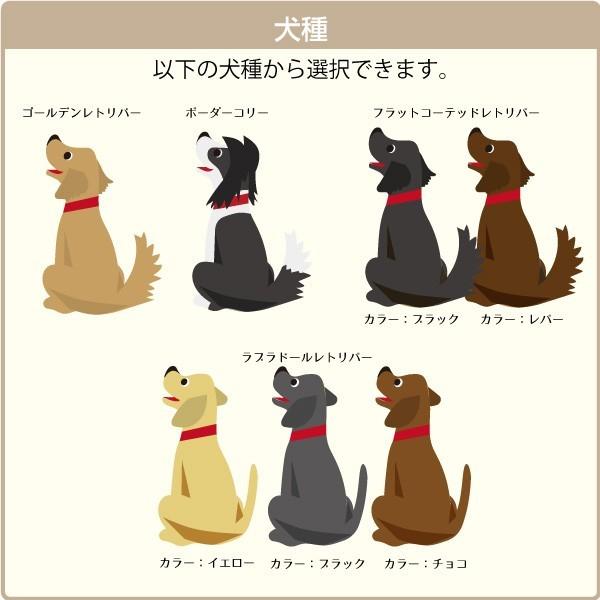 犬種

以下の犬種から選択できます。

ゴールデンレトリバー

ボーダーコリー

フラットコーテッドレトリバー

カラー：ブラック

カラー：レバー

ラブラドールレトリバー

カラー：イエロー

カラー：ブラック

カラー：チョコ