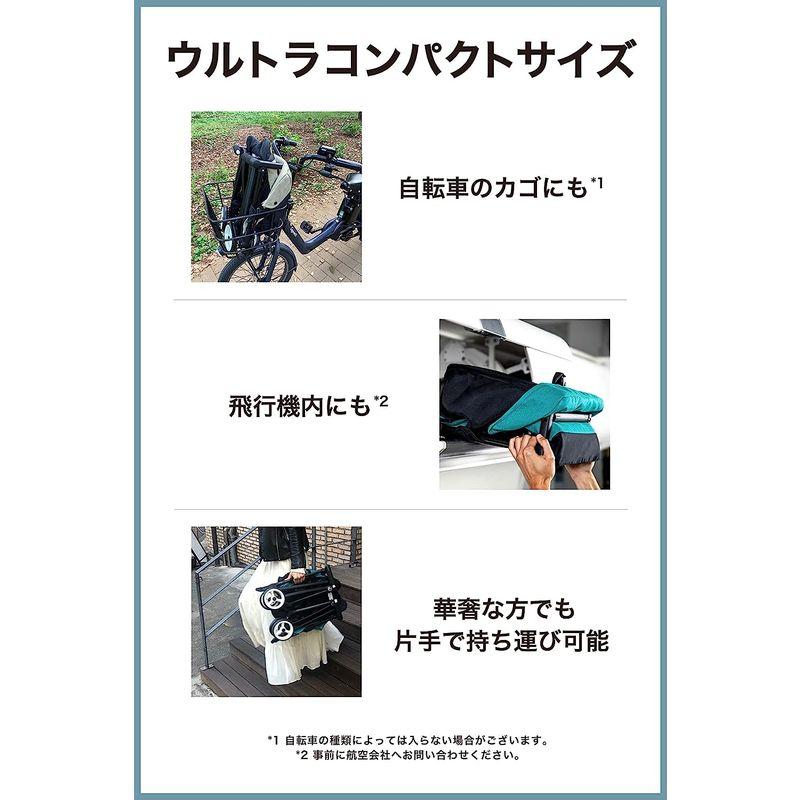 ウルトラコンパクトサイズ

自転車のカゴにも*1

飛行機内にも*2

華奢な方でも
片手で持ち運び可能

*1 自転車の種類によっては入らない場合がございます。
*2 事前に航空会社へお問い合わせください。