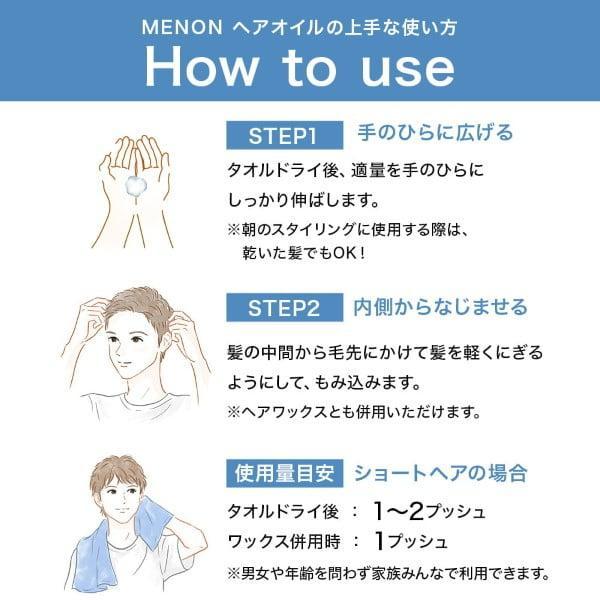 MENON ヘアオイルの上手な使い方
How to use

STEP1 手のひらに広げる

タオルドライ後、適量を手のひらにしっかり伸ばします。

※朝のスタイリングに使用する際は、乾いた髪でもOK！

STEP2 内側からなじませる

髪の中間から毛先にかけて髪を軽くにぎるようにして、もみ込みます。

※ヘアワックスとも併用いただけます。

使用量目安 ショートヘアの場合

タオルドライ後 ： 1〜2プッシュ
ワックス併用時 ： 1プッシュ

※男女や年齢を問わず家族みんなで利用できます。