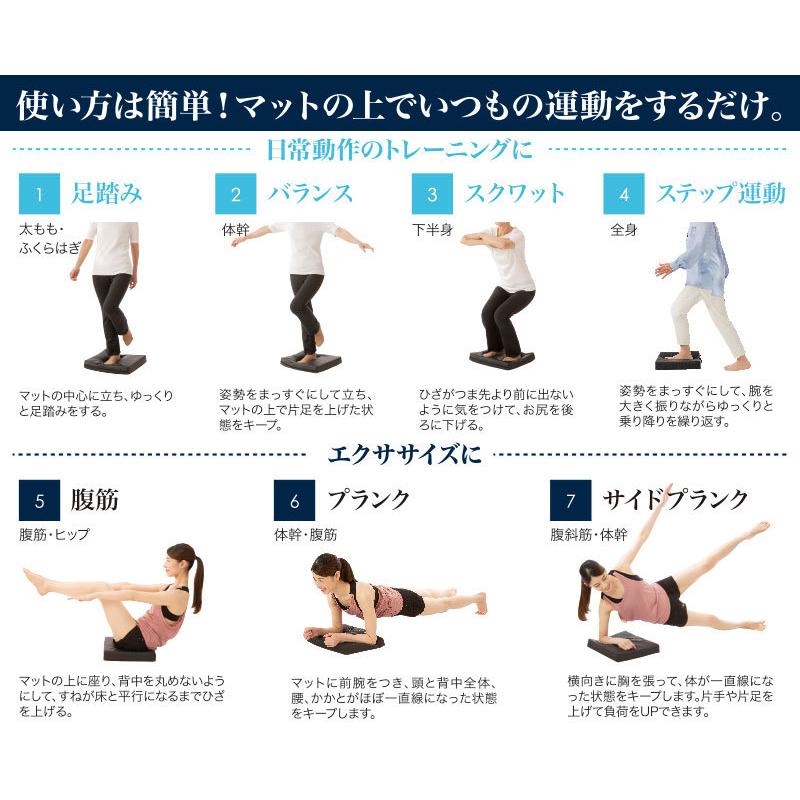 使い方は簡単！マットの上でいつもの運動をするだけ。

日常動作のトレーニングに

1 足踏み
太もも・ふくらはぎ
マットの中心に立ち、ゆっくりと足踏みをする。

2 バランス
体幹
姿勢をまっすぐにして立ち、マットの上で片足を上げた状態をキープ。

3 スクワット
下半身
ひざがつま先より前に出ないように気をつけて、お尻を後ろに下げる。

4 ステップ運動
全身
姿勢をまっすぐにして、腕を大きく振りながらゆっくりと乗り降りを繰り返す。

エクササイズに

5 腹筋
腹筋・ヒップ
マットの上に座り、背中を丸めないようにして、すねが床と平行になるまでひざを上げる。

6 プランク
体幹・腹筋
マットに前腕をつき、頭と背中全体、腰、かかとがほぼ一直線になった状態をキープします。

7 サイドプランク
腹斜筋・体幹
横向きに胸を張って、体が一直線になった状態をキープします。片手や片足を上げて負荷をUPできます。