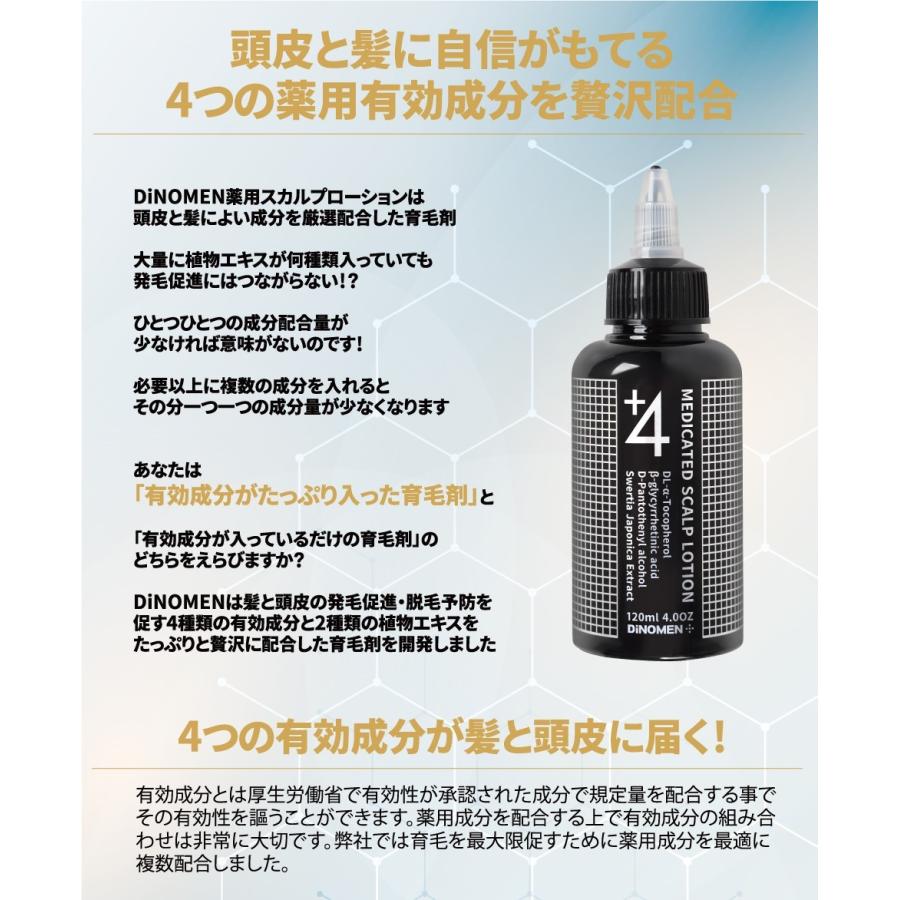 頭皮と髪に自信がもてる
4つの薬用有効成分を贅沢配合

DiNOMEN薬用スカルプローションは
頭皮と髪によい成分を厳選配合した育毛剤

大量に植物エキスが何種類入っていても
発毛促進にはつながらない!?

ひとつひとつの成分配合量が
少なければ意味がないのです!

必要以上に複数の成分を入れると
その分一つ一つの成分量が少なくなります

あなたは
「有効成分がたっぷり入った育毛剤」と

「有効成分が入っているだけの育毛剤」の
どちらをえらびますか?

DiNOMENは髪と頭皮の発毛促進・脱毛予防を
促す4種類の有効成分と2種類の植物エキスを
たっぷりと贅沢に配合した育毛剤を開発しました

+4
MEDICATED SCALP LOTION
DL-α-Tocopherol
β-glycyrrhetinic acid
D-Pantothenyl alcohol
Swertia Japonica Extract
120ml 4.0OZ
DiNOMEN

4つの有効成分が髪と頭皮に届く!

有効成分とは厚生労働省で有効性が承認された成分で規定量を配合する事でその有効性を謳うことができます。薬用成分を配合する上で有効成分の組み合わせは非常に大切です。弊社では育毛を最大限促すために薬用成分を最適に複数配合しました。